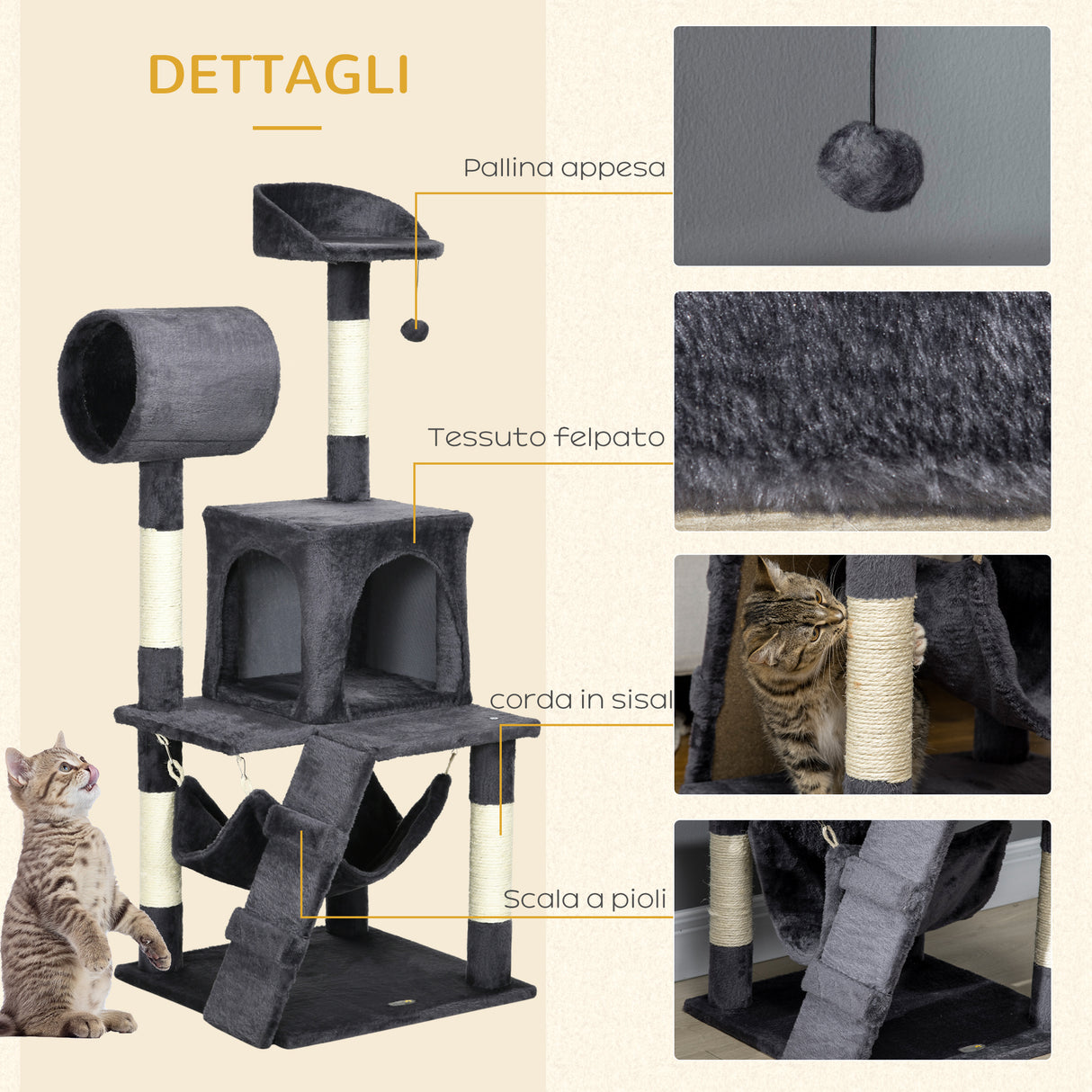 DETTAGLI

Pallina appesa

Tessuto felpato

corda in sisal

Scala a pioli