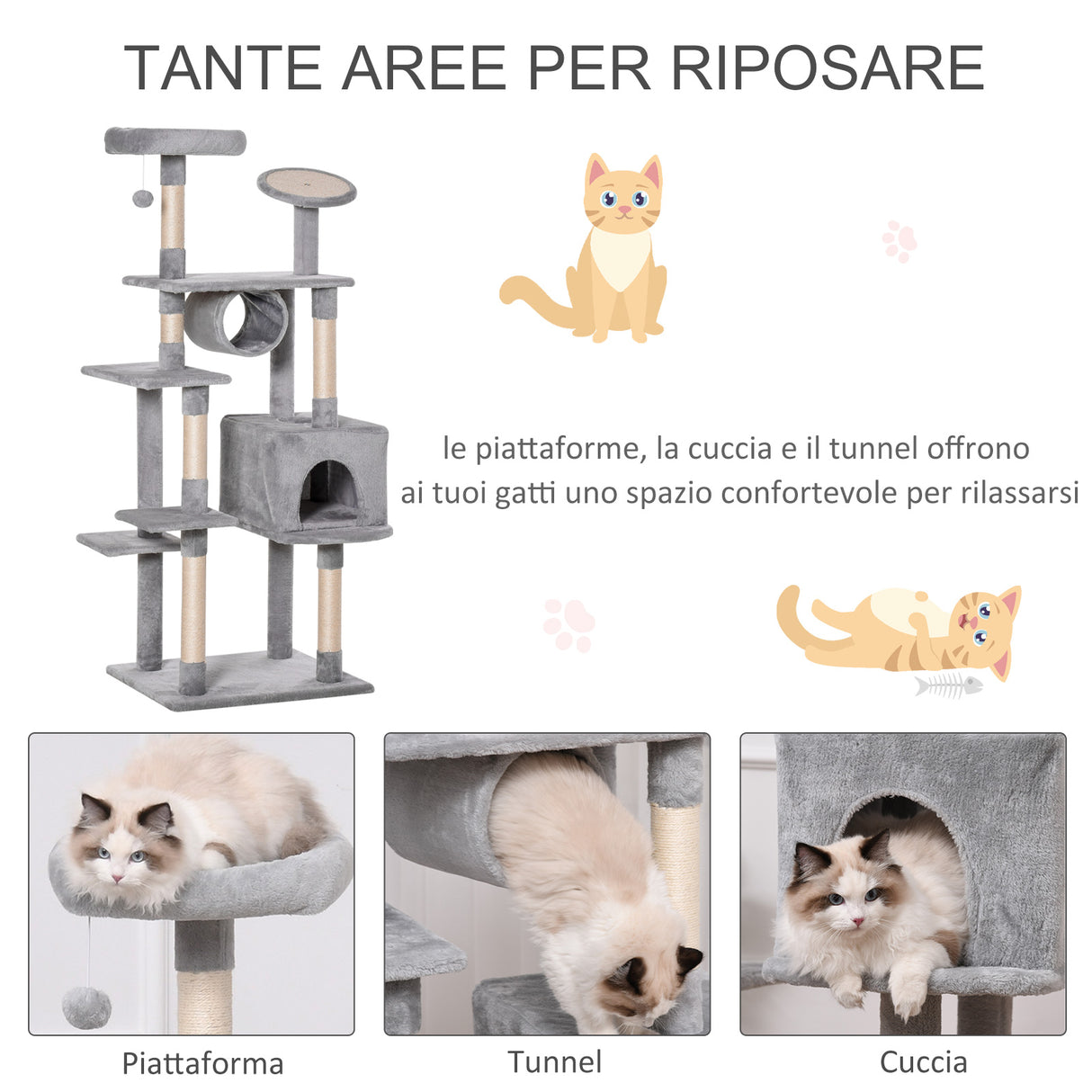 TANTE AREE PER RIPOSARE

le piattaforme, la cuccia e il tunnel offrono ai tuoi gatti uno spazio confortevole per rilassarsi

Piattaforma

Tunnel

Cuccia