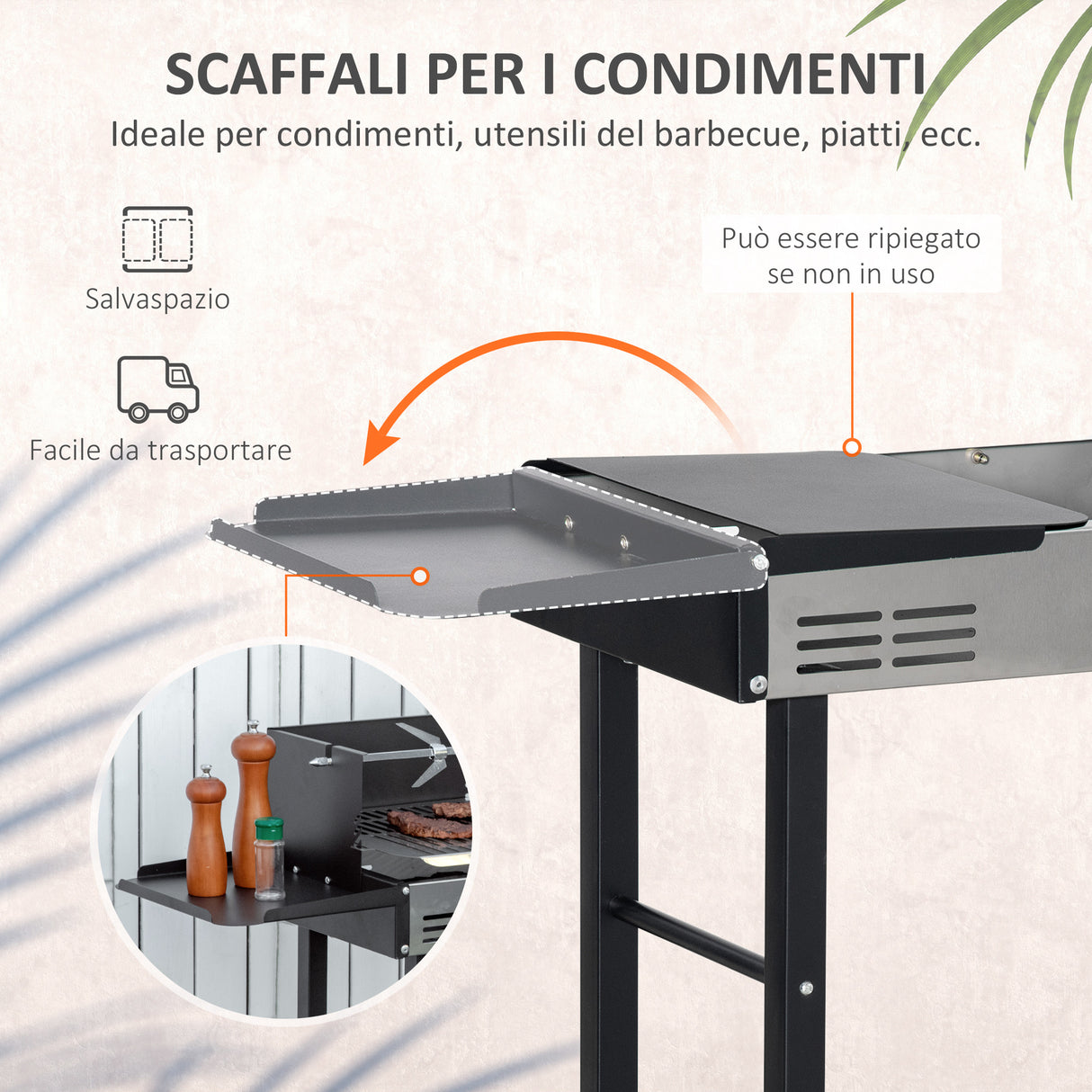 SCAFFALI PER I CONDIMENTI
Ideale per condimenti, utensili del barbecue, piatti, ecc.

Salvaspazio

Facile da trasportare

Può essere ripiegato se non in uso