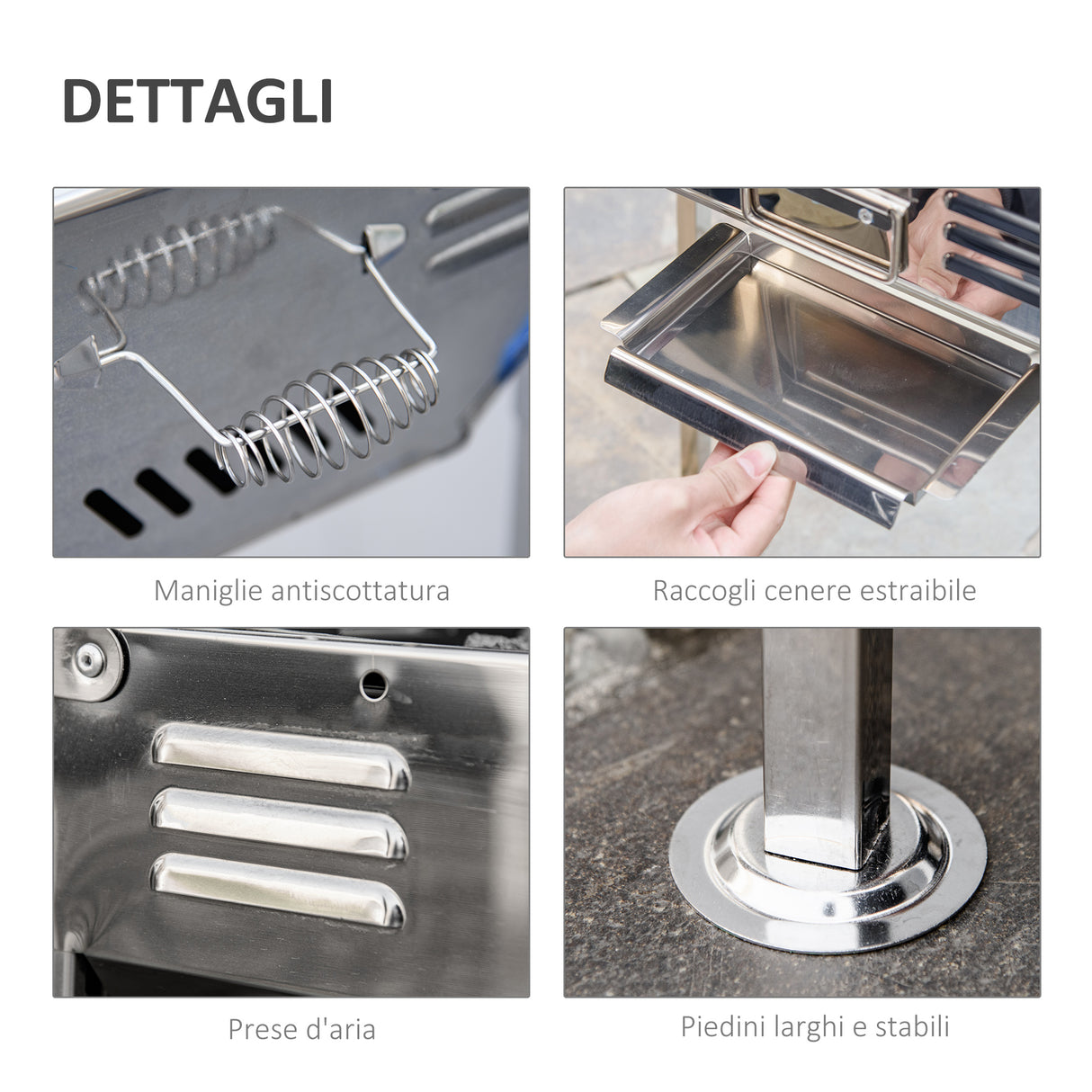 DETTAGLI

Maniglie antiscottatura

Raccogli cenere estraibile

Prese d'aria

Piedini larghi e stabili