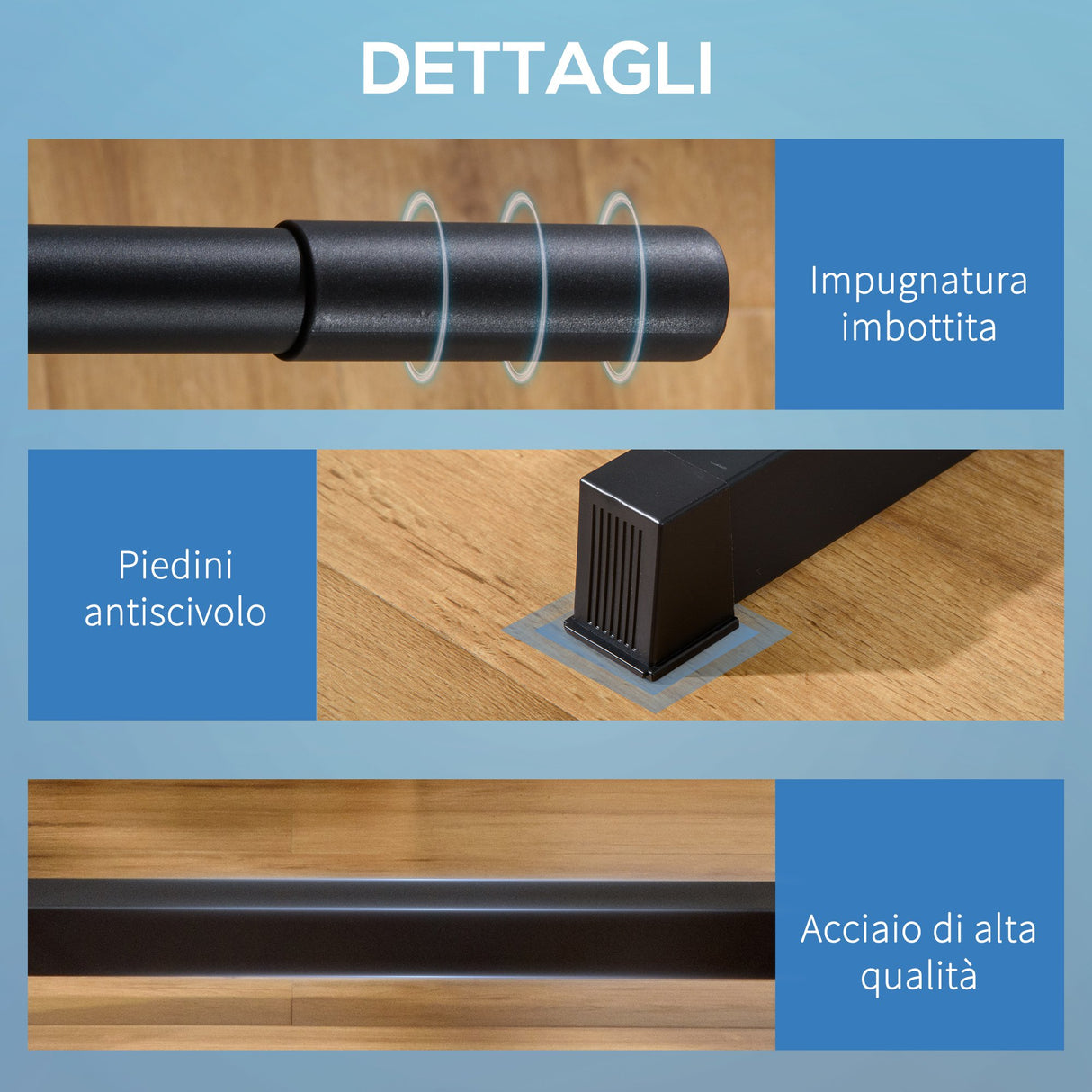 DETTAGLI

Impugnatura imbottita

Piedini antiscivolo

Acciaio di alta qualità