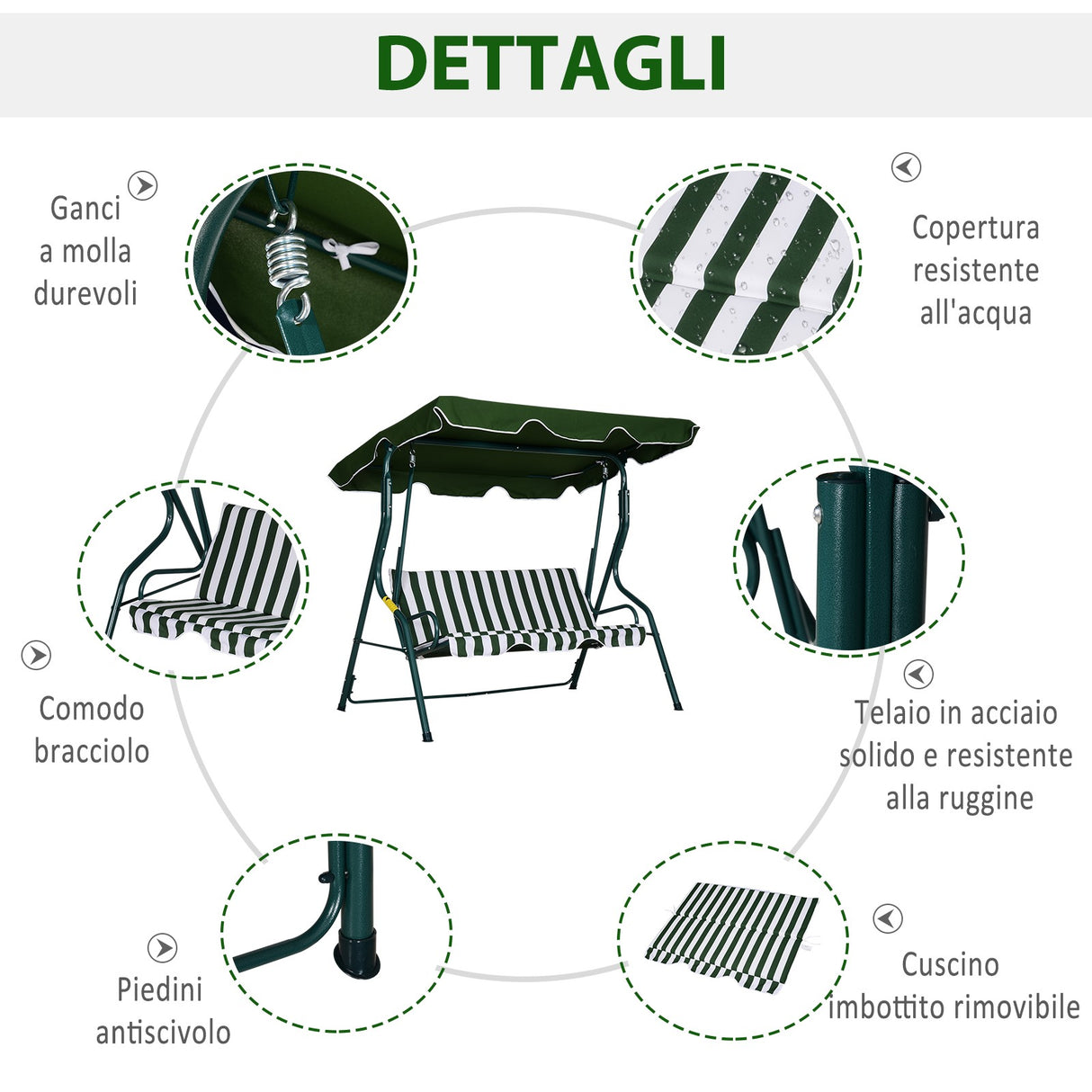 DETTAGLI

Ganci a molla durevoli

Copertura resistente all'acqua

Comodo bracciolo

Telaio in acciaio solido e resistente alla ruggine

Piedini antiscivolo

Cuscino imbottito rimovibile