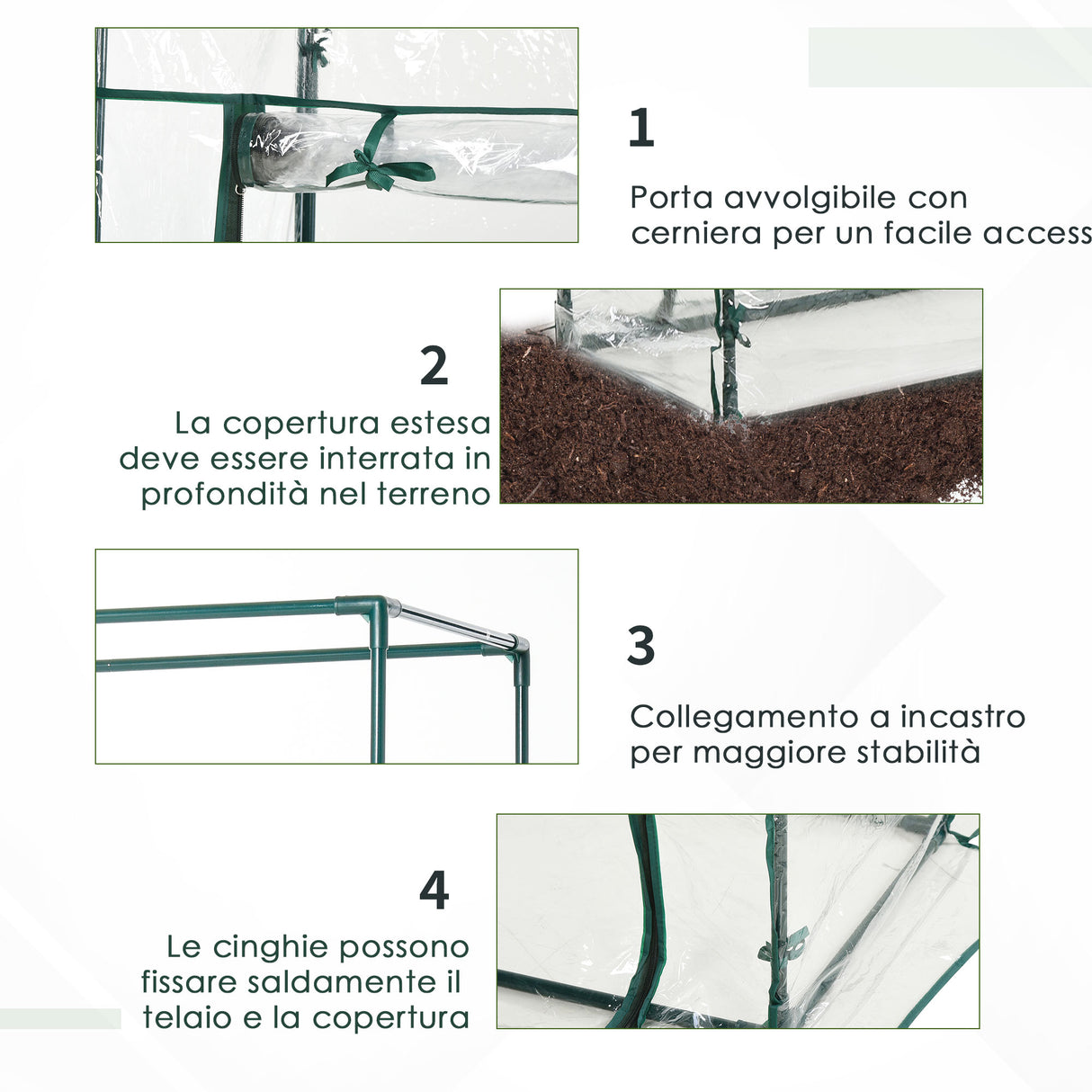 1

Porta avvolgibile con cerniera per un facile access

2

La copertura estesa deve essere interrata in profondità nel terreno

3

Collegamento a incastro per maggiore stabilità

4

Le cinghie possono fissare saldamente il telaio e la copertura