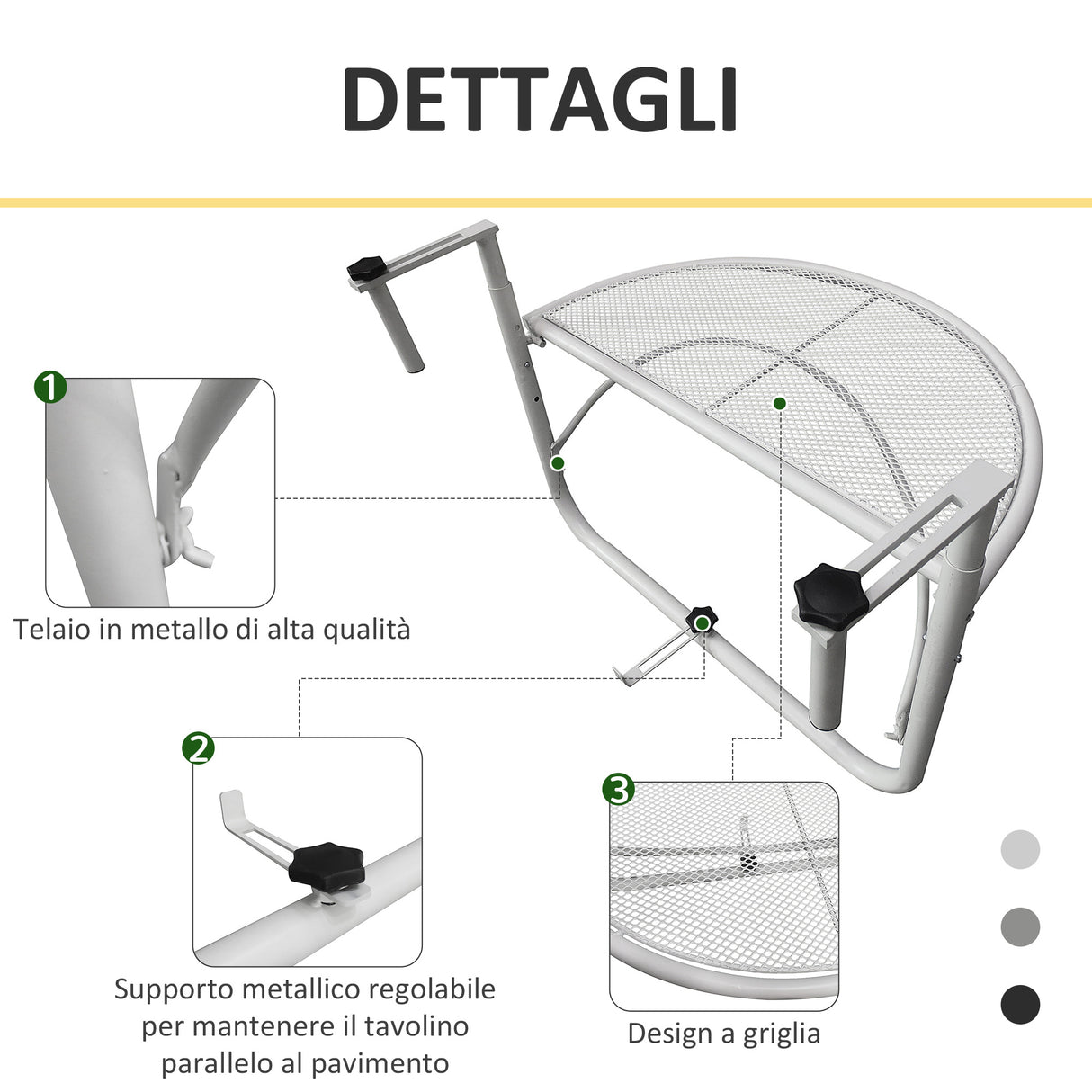 DETTAGLI

1
Telaio in metallo di alta qualità

2
Supporto metallico regolabile per mantenere il tavolino parallelo al pavimento

3
Design a griglia