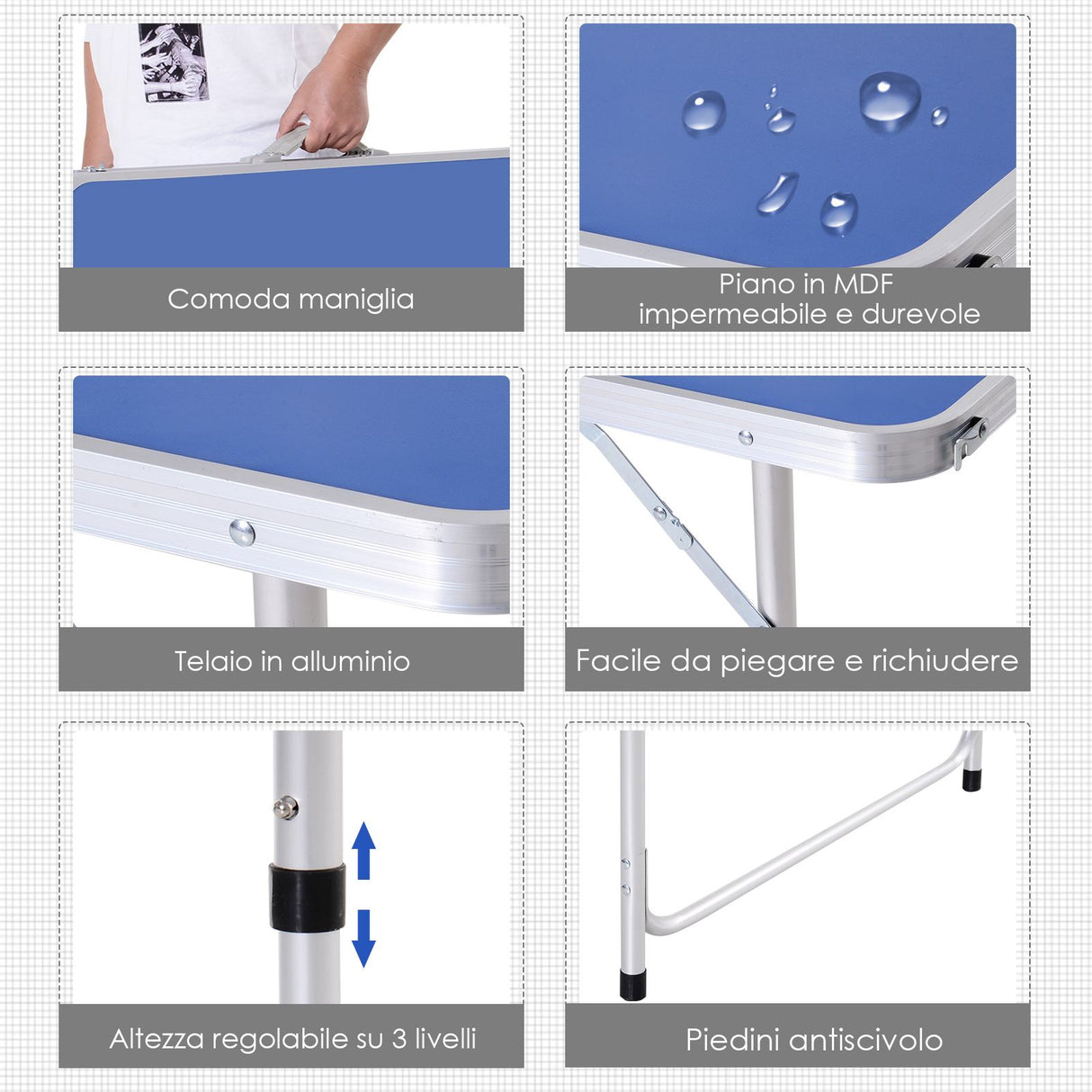 Comoda maniglia

Piano in MDF
impermeabile e durevole

Telaio in alluminio

Facile da piegare e richiudere

Altezza regolabile su 3 livelli

Piedini antiscivolo