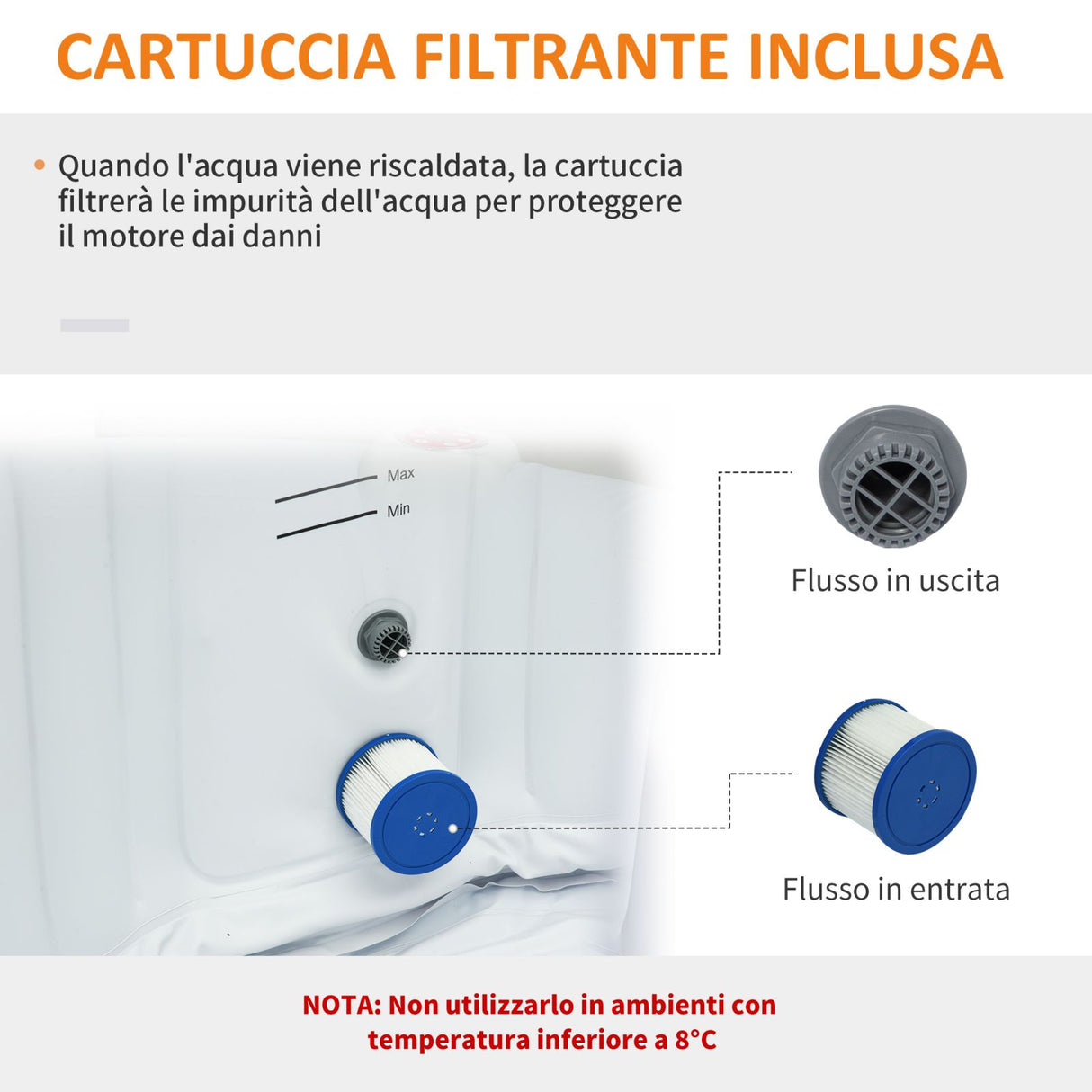 CARTUCCIA FILTRANTE INCLUSA

• Quando l'acqua viene riscaldata, la cartuccia filtrerà le impurità dell'acqua per proteggere il motore dai danni

Max

Min

Flusso in uscita

Flusso in entrata

NOTA: Non utilizzarlo in ambienti con temperatura inferiore a 8°C