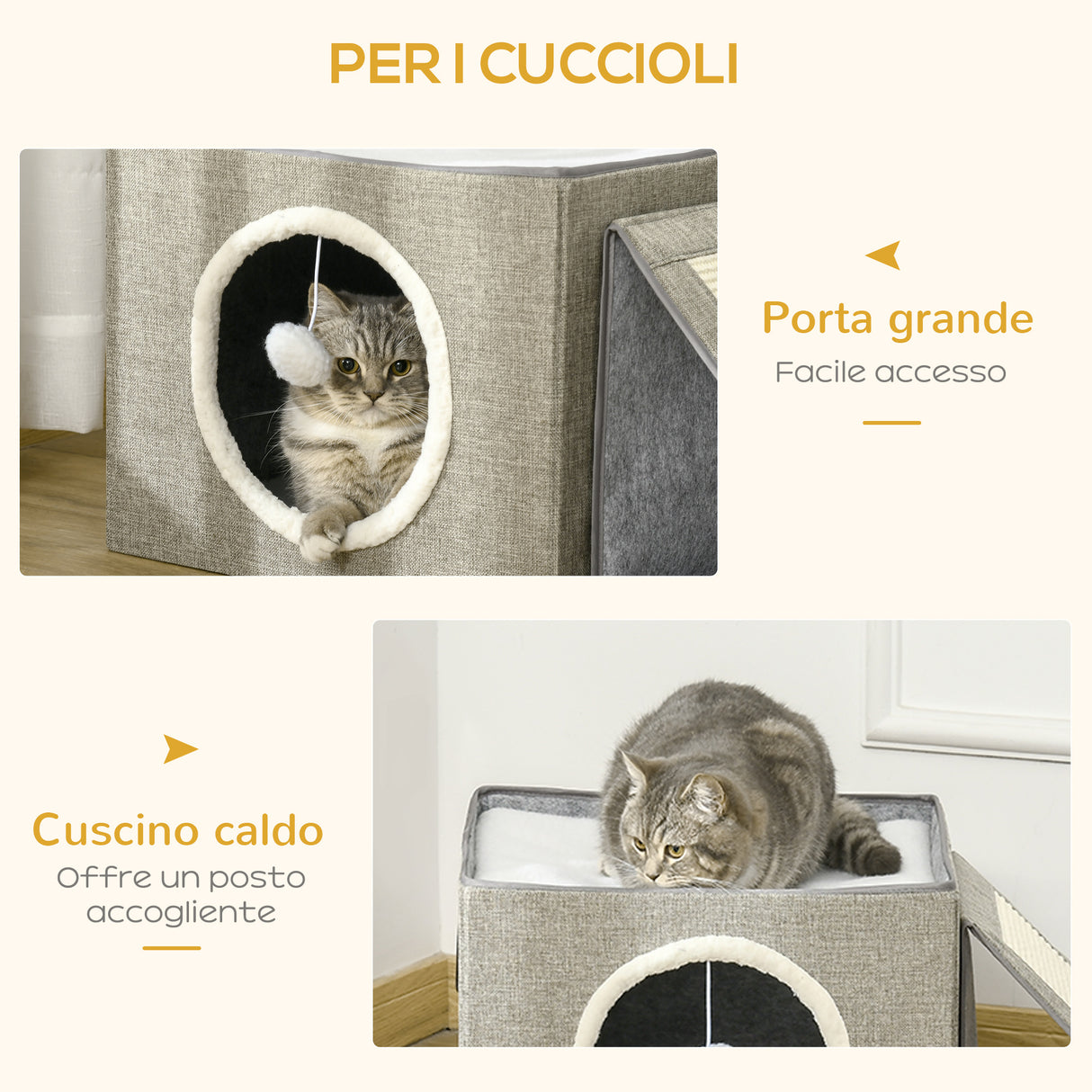 PER I CUCCIOLI

Porta grande
Facile accesso

Cuscino caldo
Offre un posto accogliente