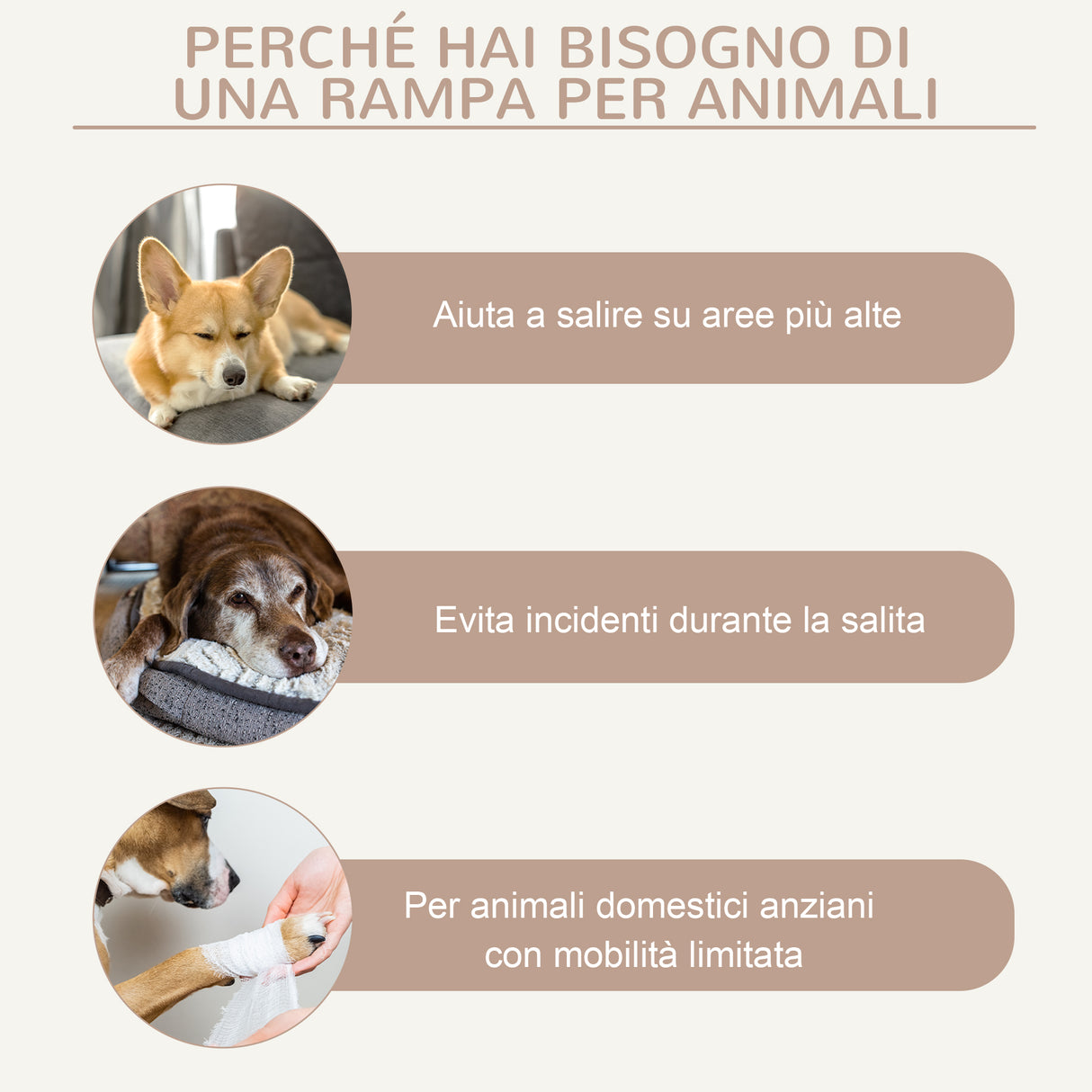 PERCHÉ HAI BISOGNO DI UNA RAMPA PER ANIMALI

Aiuta a salire su aree più alte

Evita incidenti durante la salita

Per animali domestici anziani con mobilità limitata