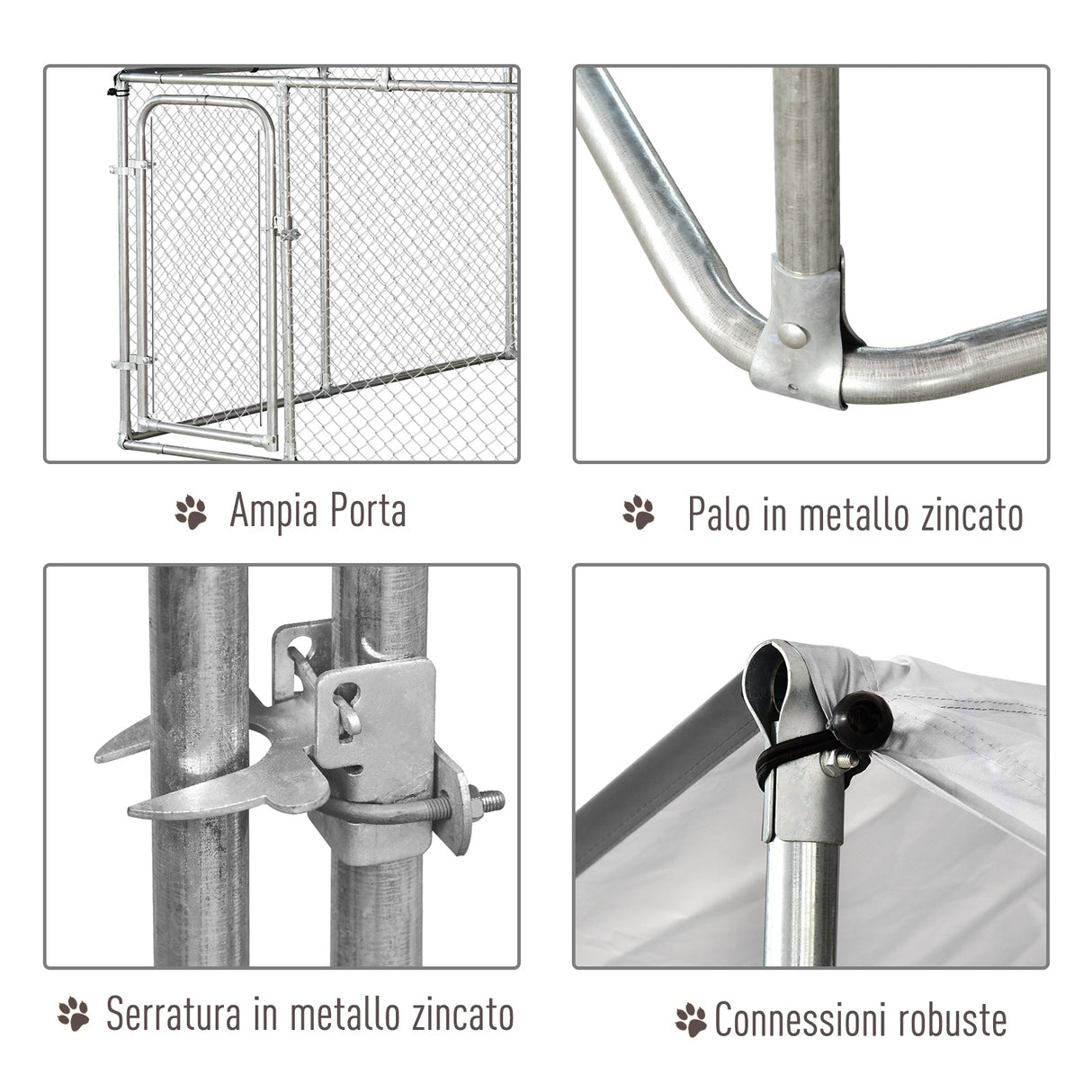 Ampia Porta

Palo in metallo zincato

Serratura in metallo zincato

Connessioni robuste