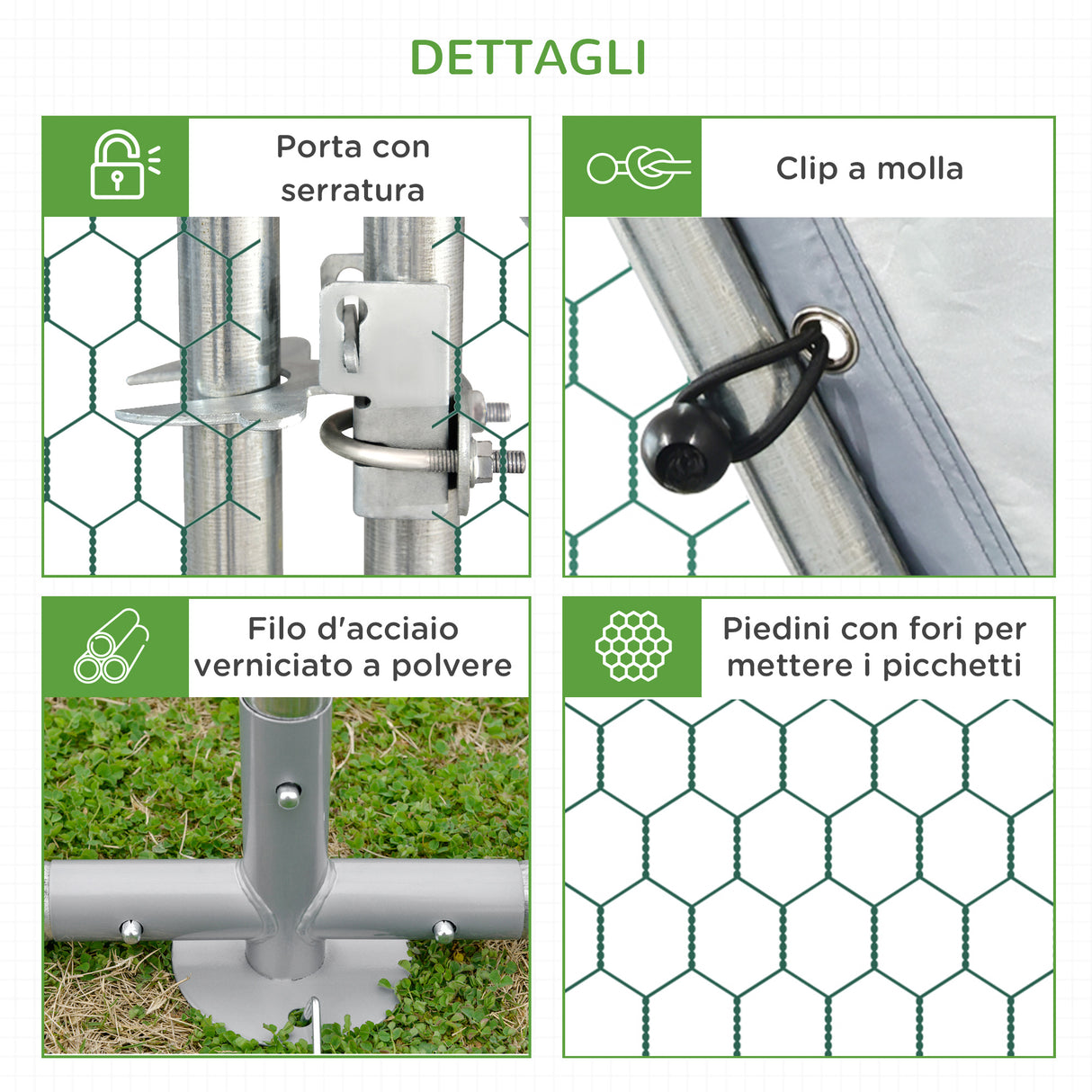 DETTAGLI

Porta con serratura

Clip a molla

Filo d'acciaio verniciato a polvere

Piedini con fori per mettere i picchetti