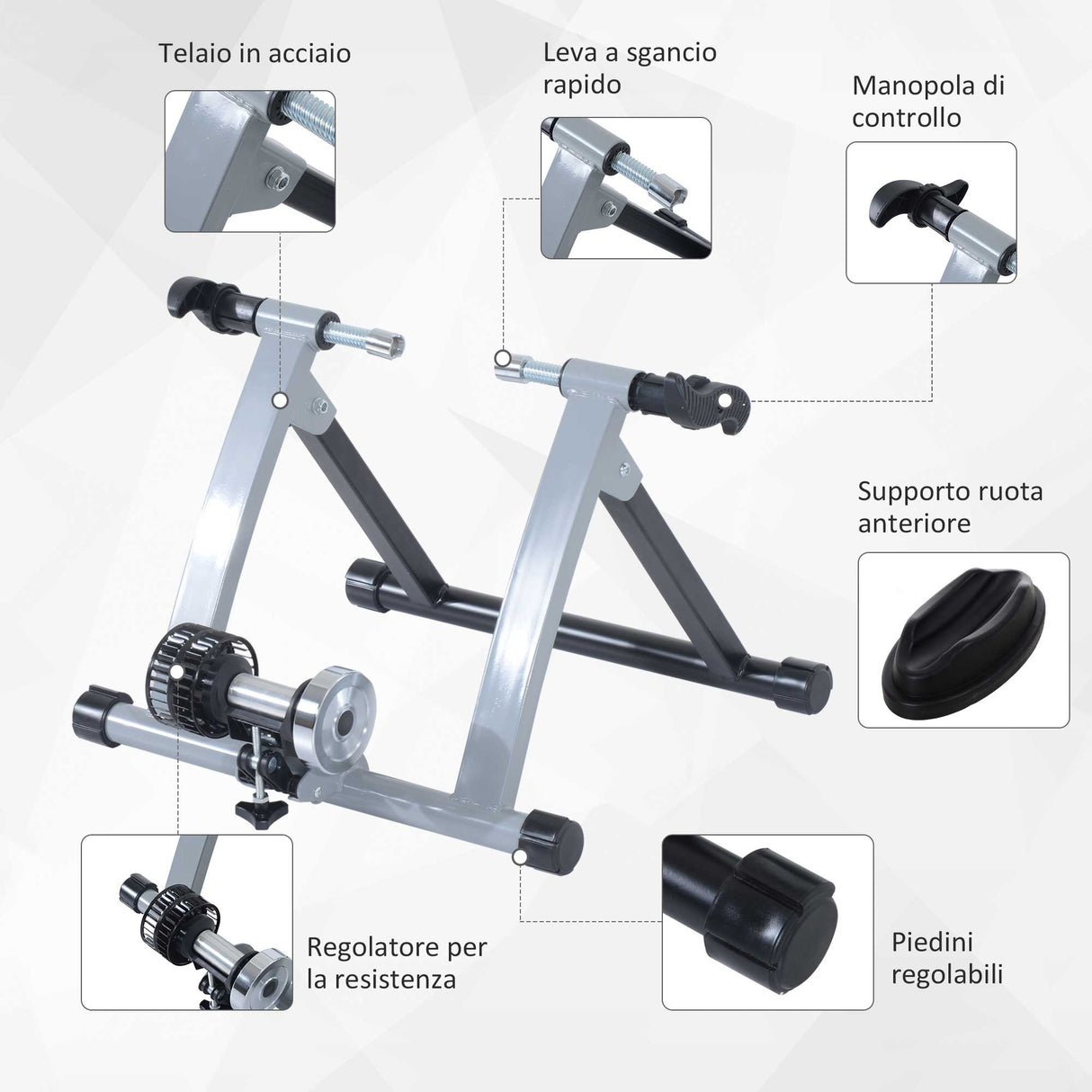 Telaio in acciaio

Leva a sgancio rapido

Manopola di controllo

Supporto ruota anteriore

Regolatore per la resistenza

Piedini regolabili