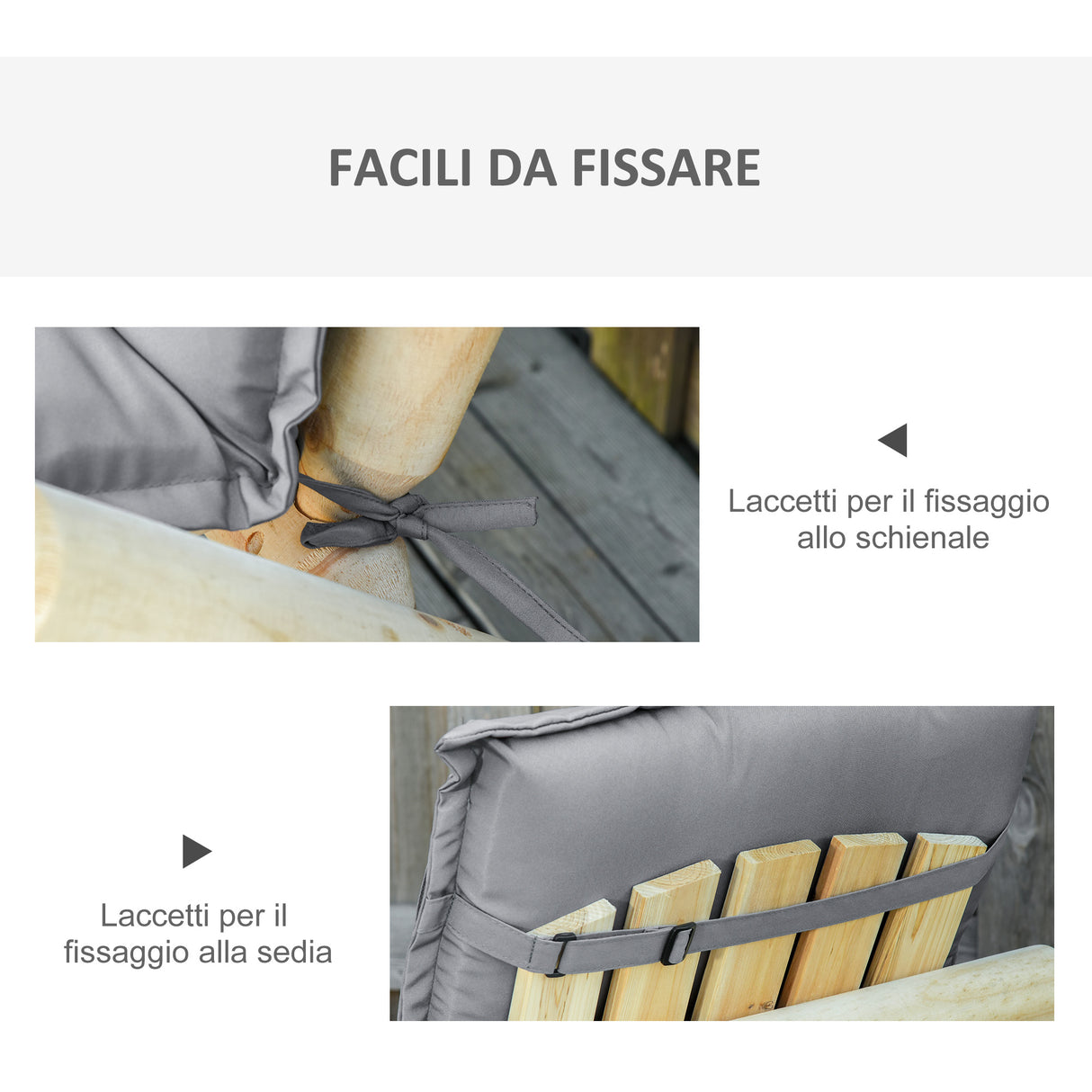 FACILI DA FISSARE

Laccetti per il fissaggio allo schienale

Laccetti per il fissaggio alla sedia