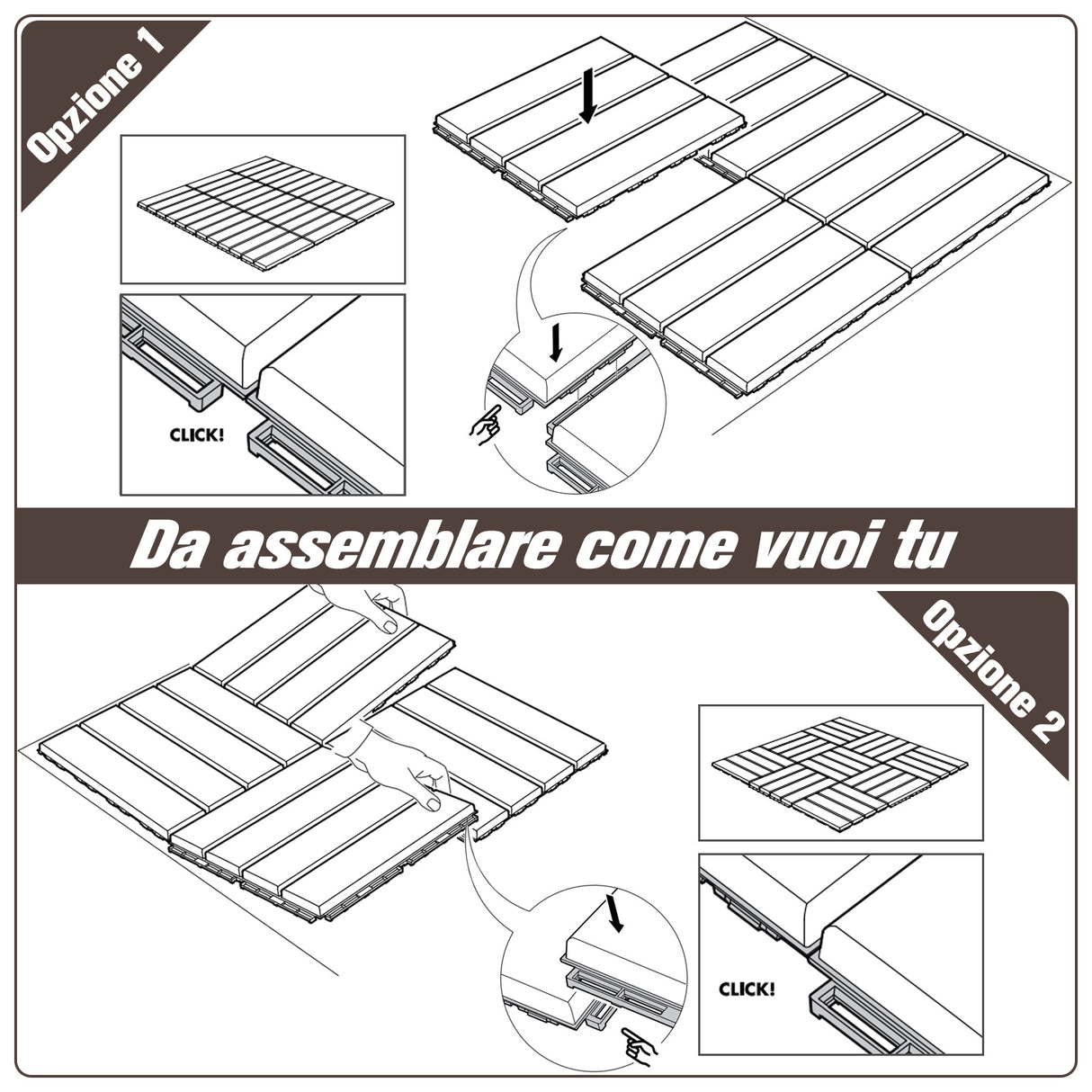 Opzione 1

CLICK!

Da assemblare come vuoi tu

Opzione 2

CLICK!