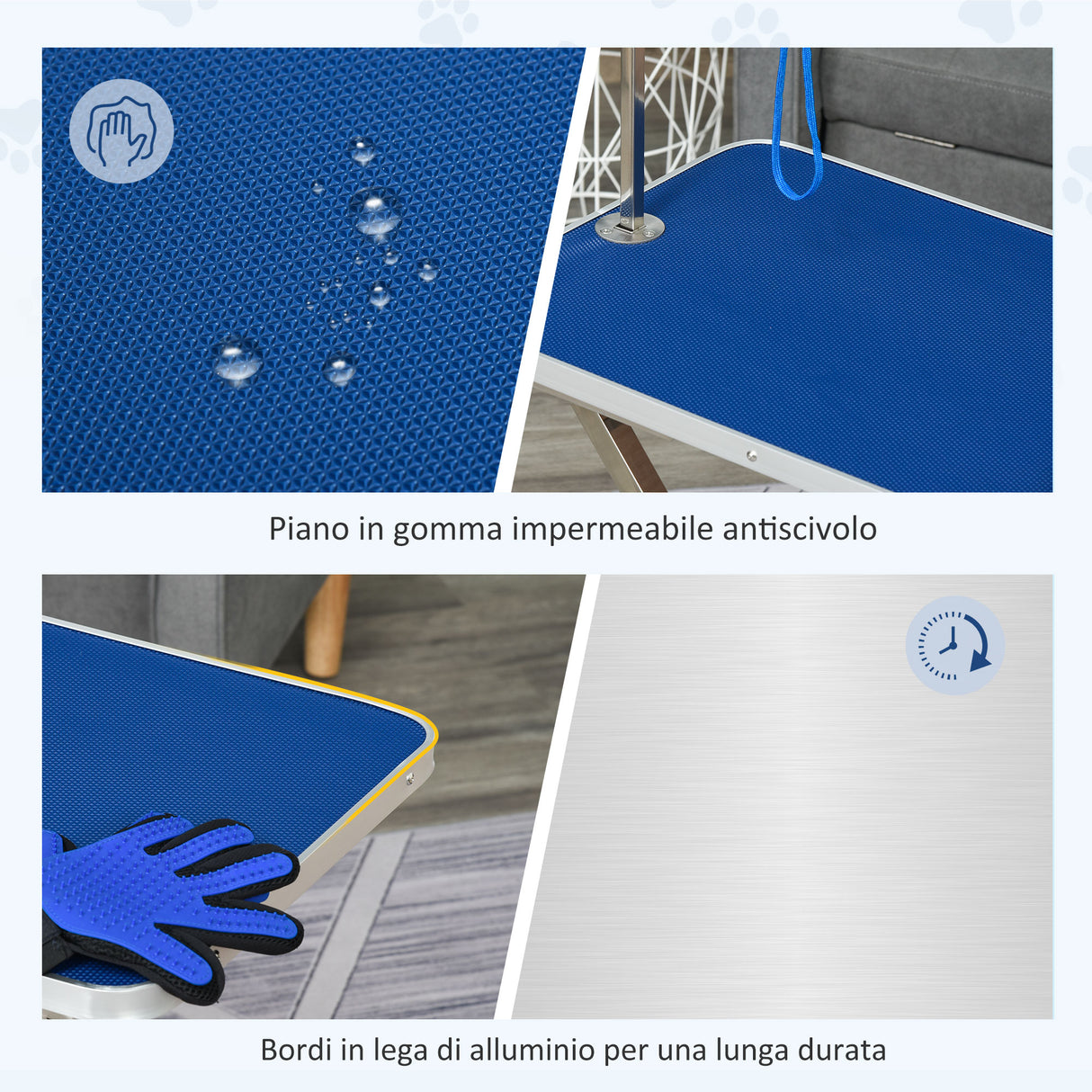 Piano in gomma impermeabile antiscivolo

Bordi in lega di alluminio per una lunga durata