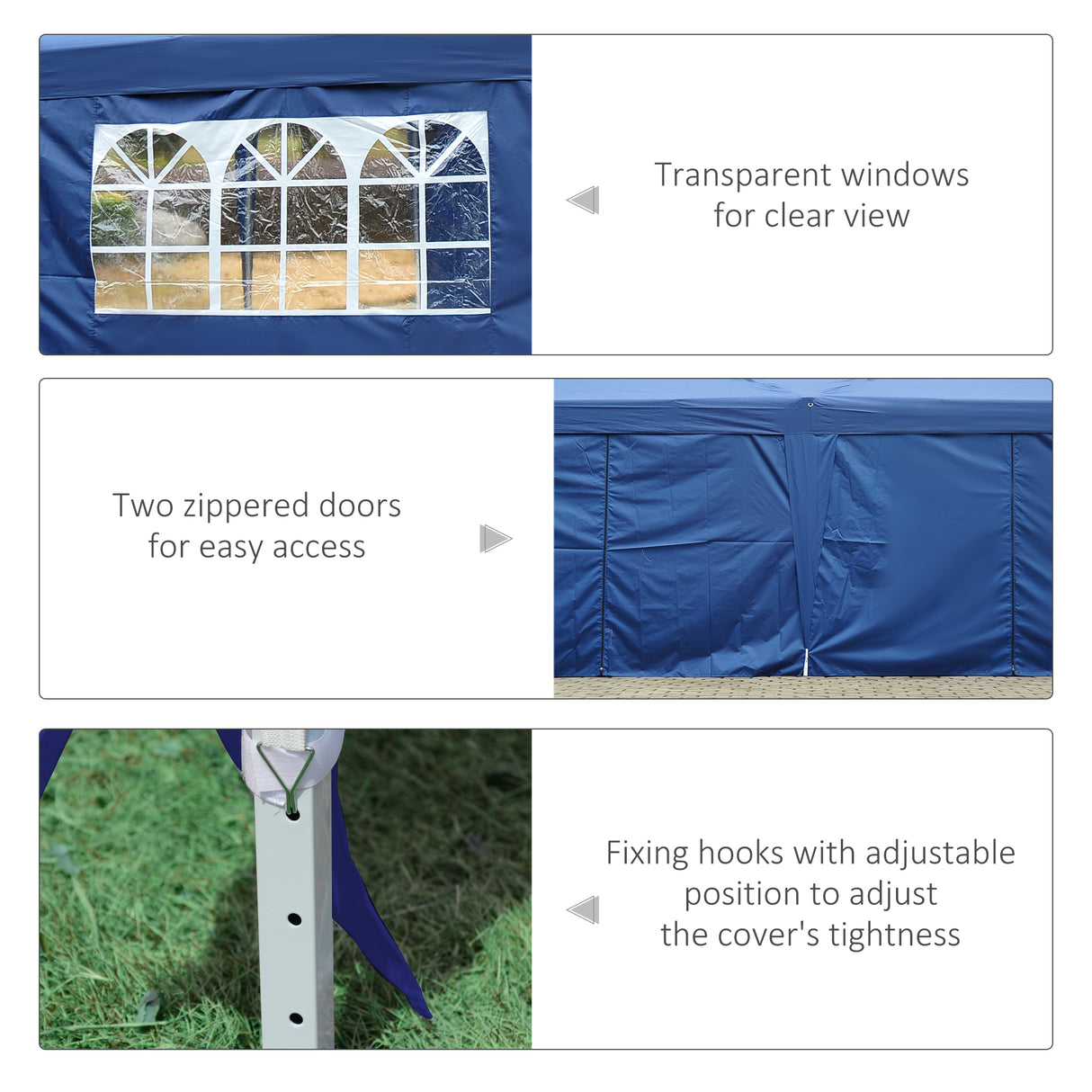 Transparent windows
for clear view

Two zippered doors
for easy access

Fixing hooks with adjustable
position to adjust
the cover's tightness