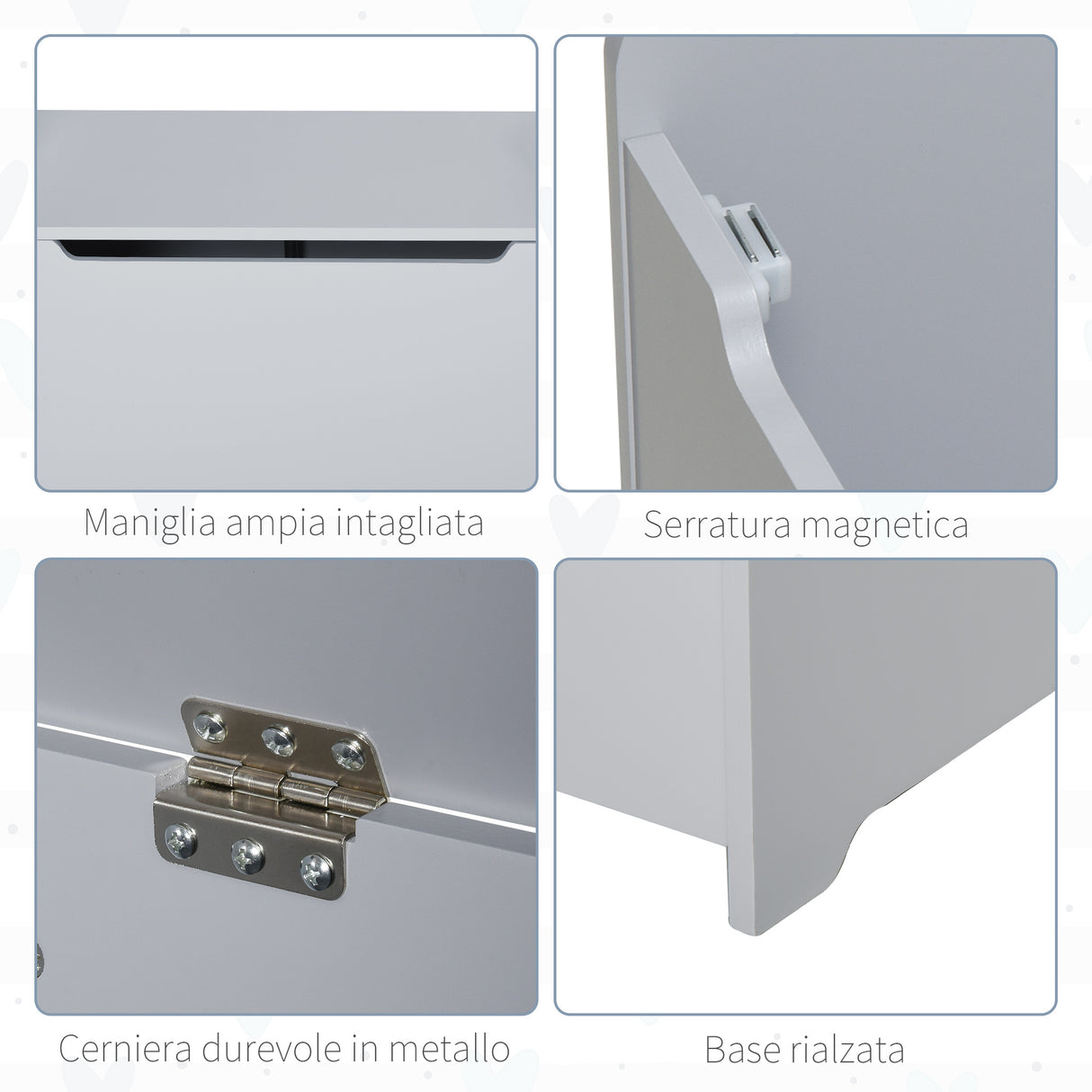 Maniglia ampia intagliata

Serratura magnetica

Cerniera durevole in metallo

Base rialzata