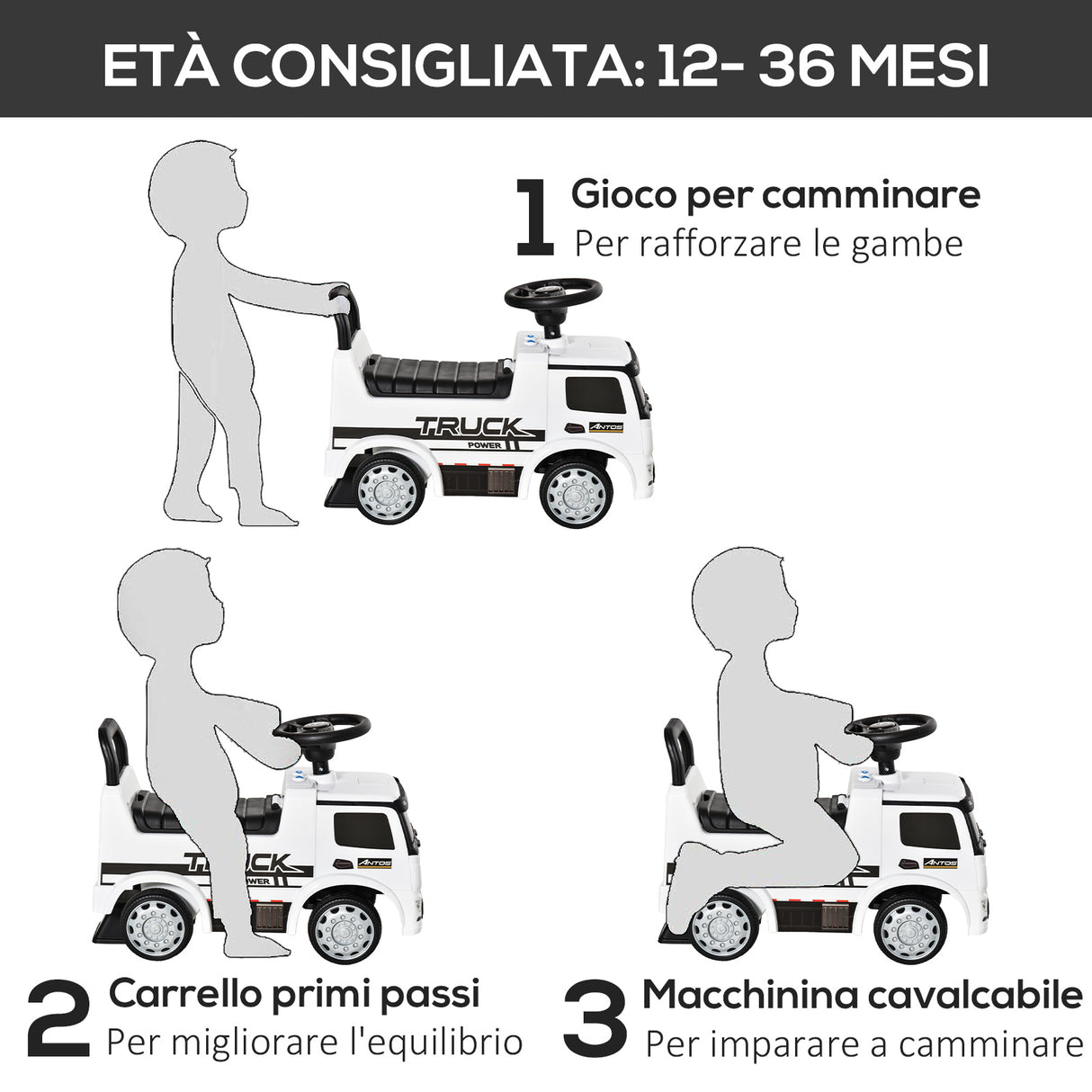 ETÀ CONSIGLIATA: 12- 36 MESI

1 Gioco per camminare
Per rafforzare le gambe

TRUCK
POWER
ANTOS

TRUCK
POWER
ANTOS

ANTOS

2 Carrello primi passi
Per migliorare l'equilibrio

3 Macchinina cavalcabile
Per imparare a camminare