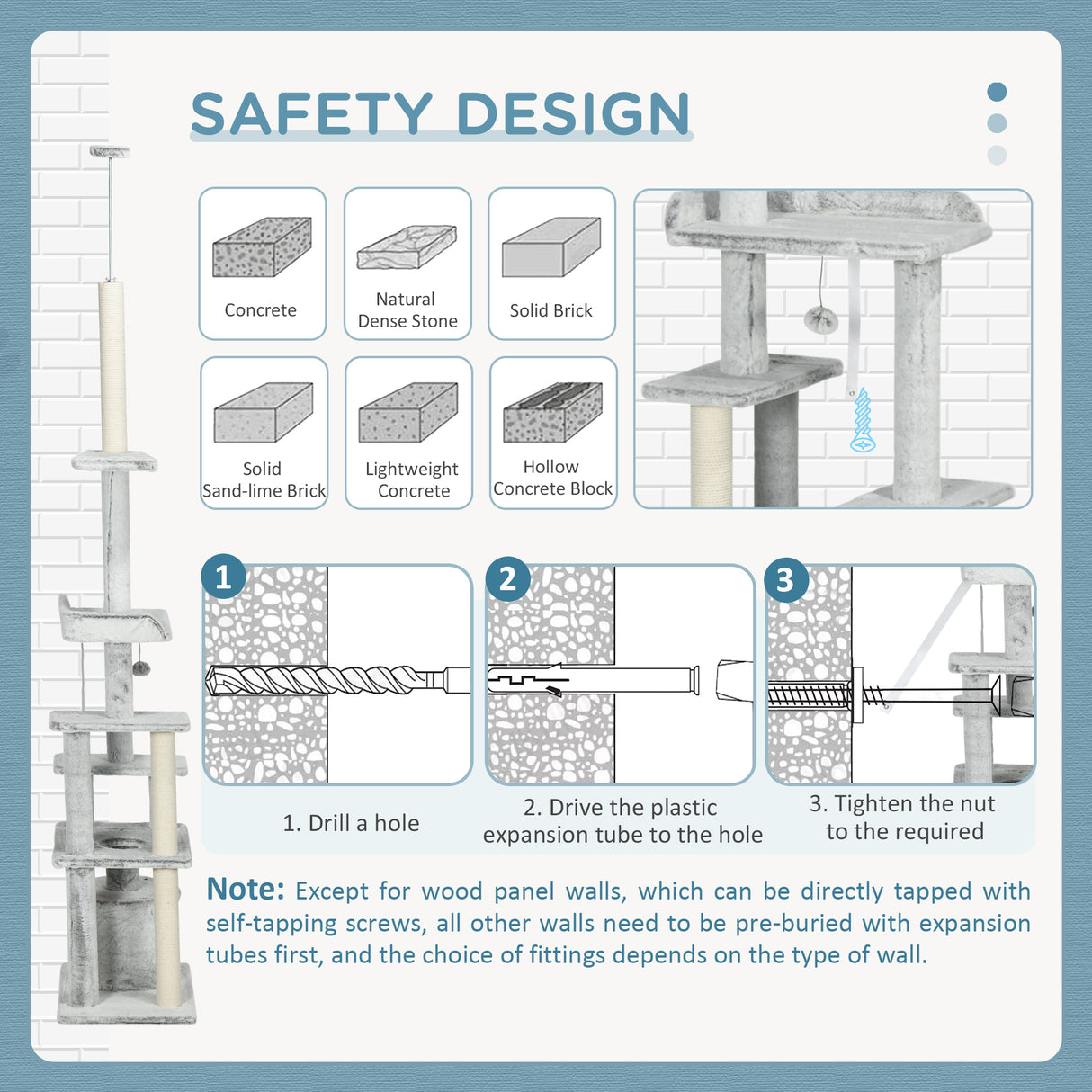 SAFETY DESIGN

Concrete

Natural Dense Stone

Solid Brick

Solid Sand-lime Brick

Lightweight Concrete

Hollow Concrete Block

1

2

3

1. Drill a hole

2. Drive the plastic expansion tube to the hole

3. Tighten the nut to the required

Note: Except for wood panel walls, which can be directly tapped with self-tapping screws, all other walls need to be pre-buried with expansion tubes first, and the choice of fittings depends on the type of wall.