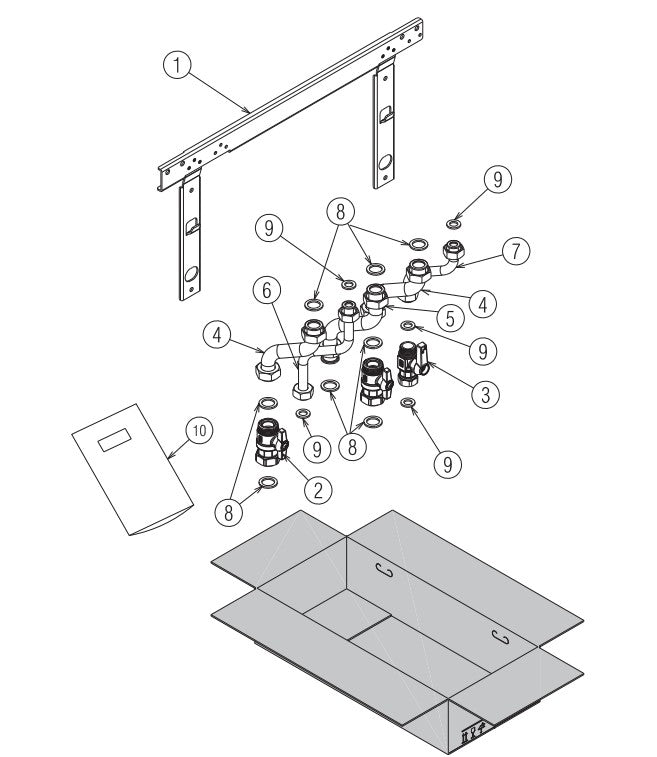 1
9
8
9
7
6
4
5
4
9
3
10
9
8
9
2
8