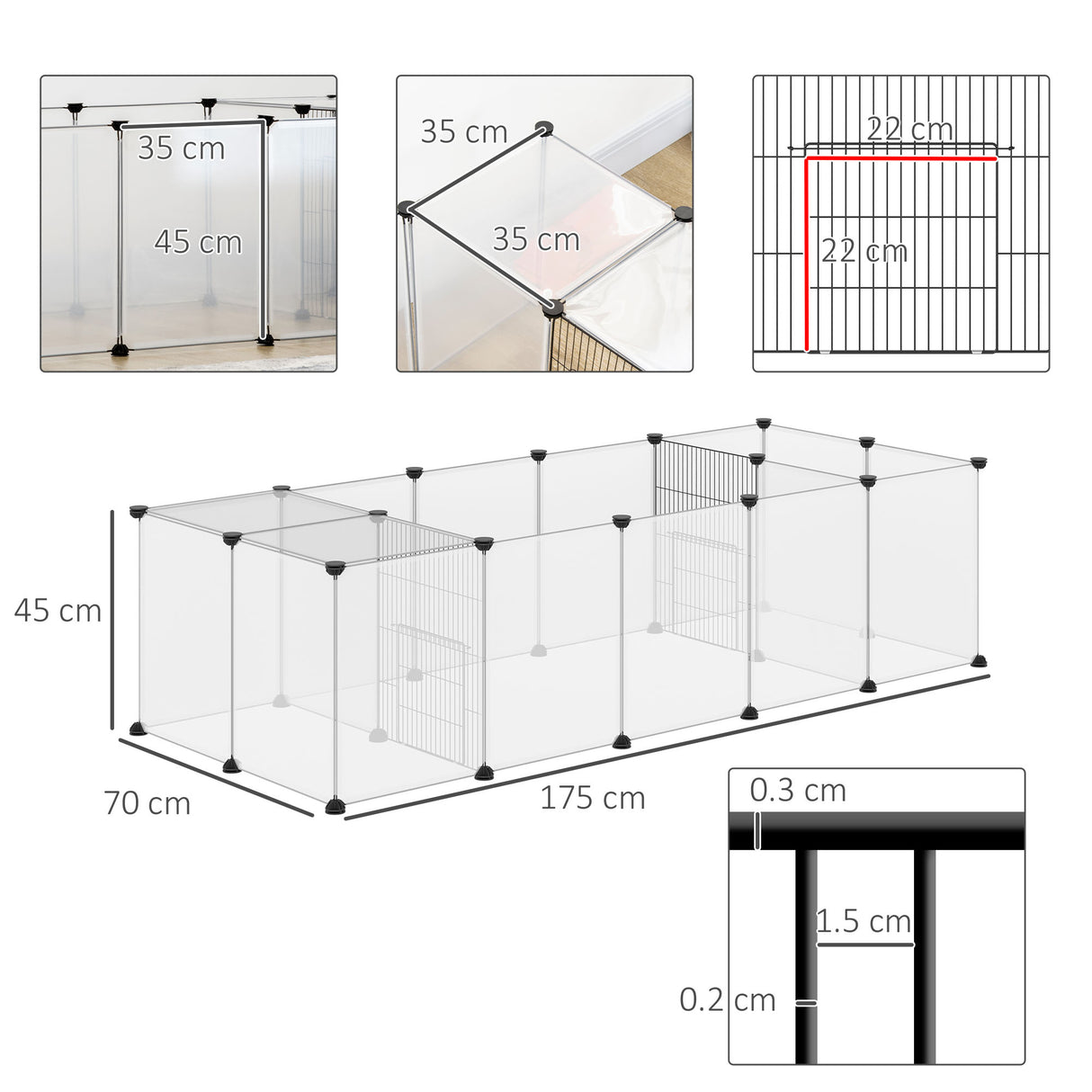 35 cm
45 cm

35 cm
35 cm

22 cm
22 cm

45 cm
70 cm
175 cm

0.3 cm
1.5 cm
0.2 cm