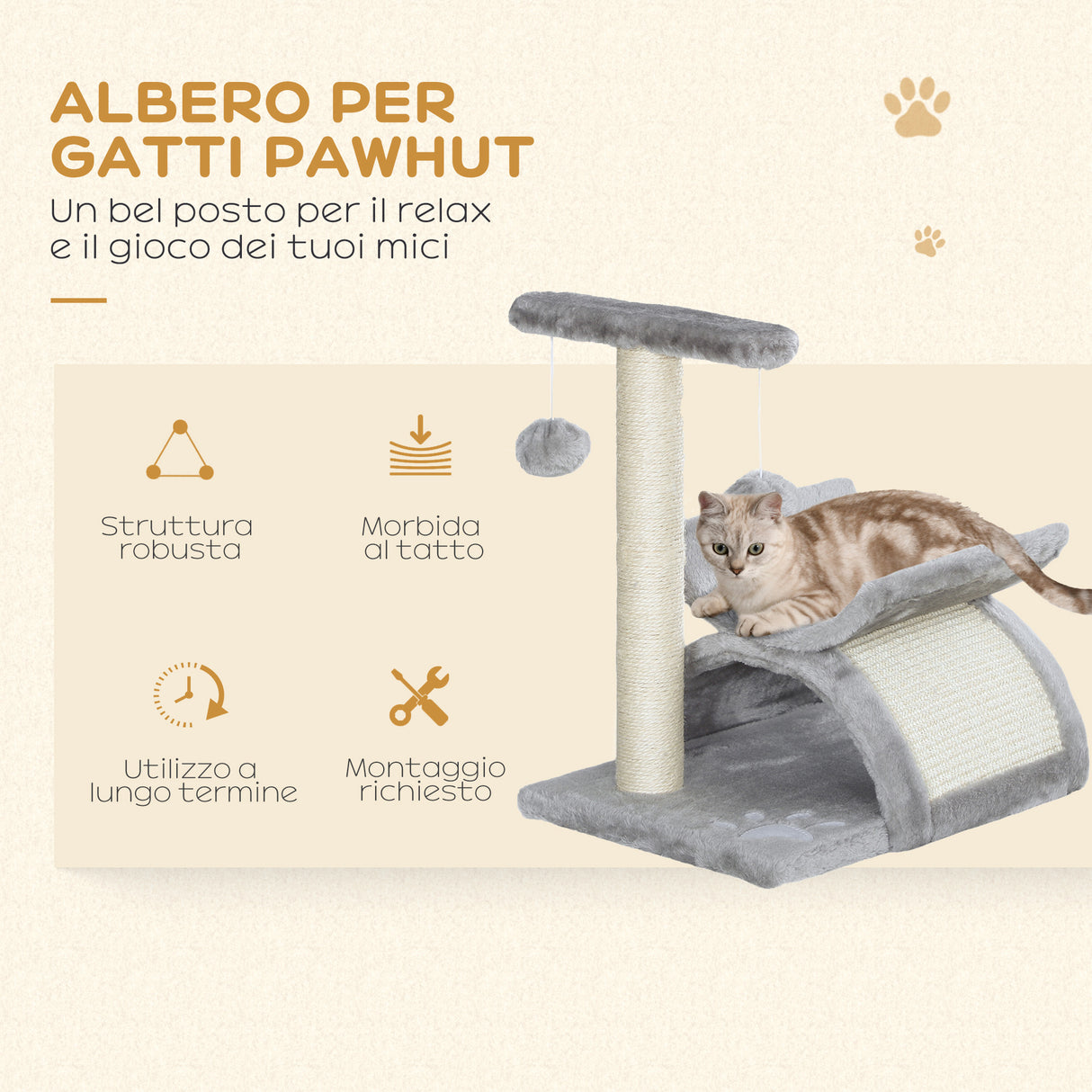 ALBERO PER GATTI PAWHUT

Un bel posto per il relax e il gioco dei tuoi mici

Struttura robusta

Morbida al tatto

Utilizzo a lungo termine

Montaggio richiesto