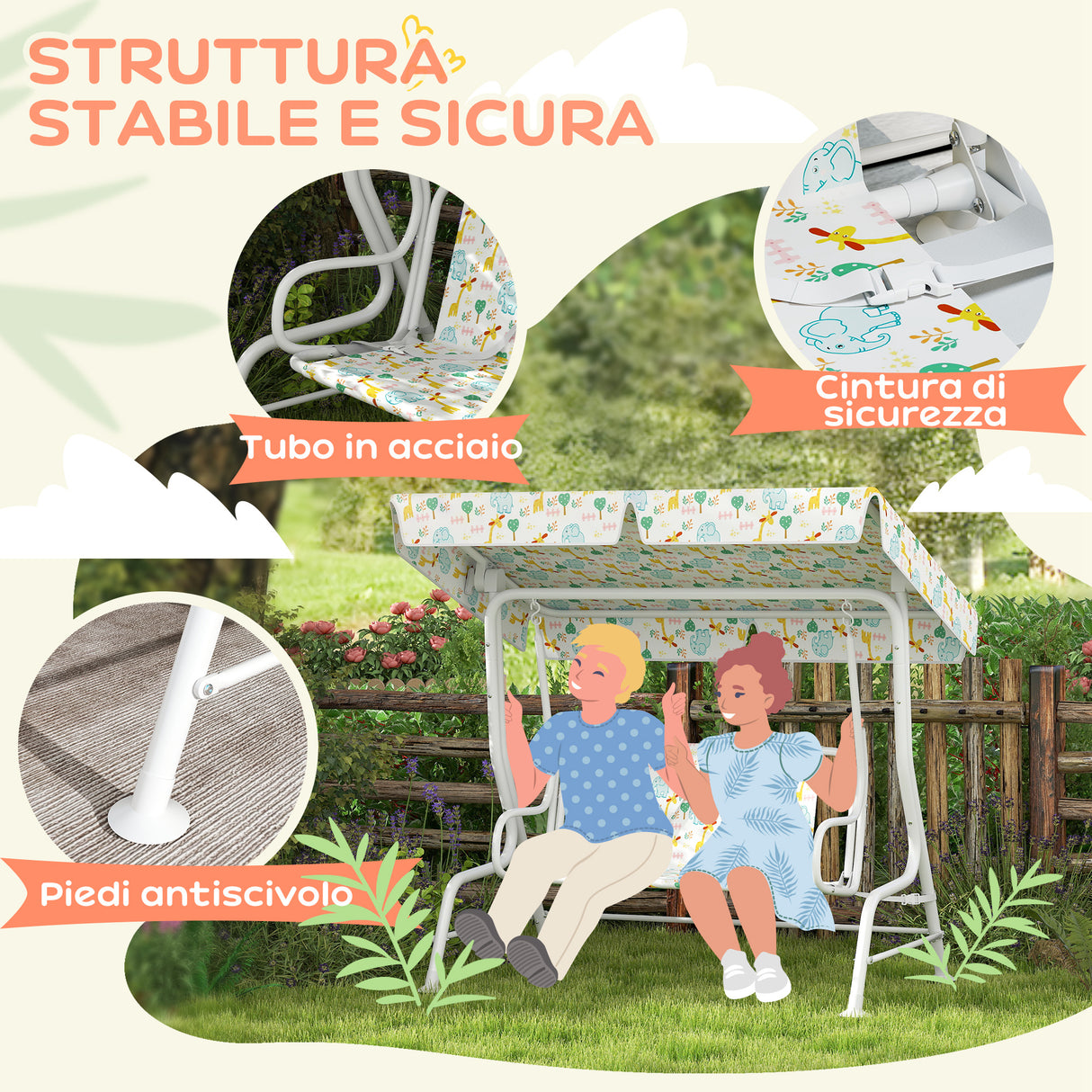 STRUTTURA
STABILE E SICURA

Tubo in acciaio

Cintura di sicurezza

Piedi antiscivolo