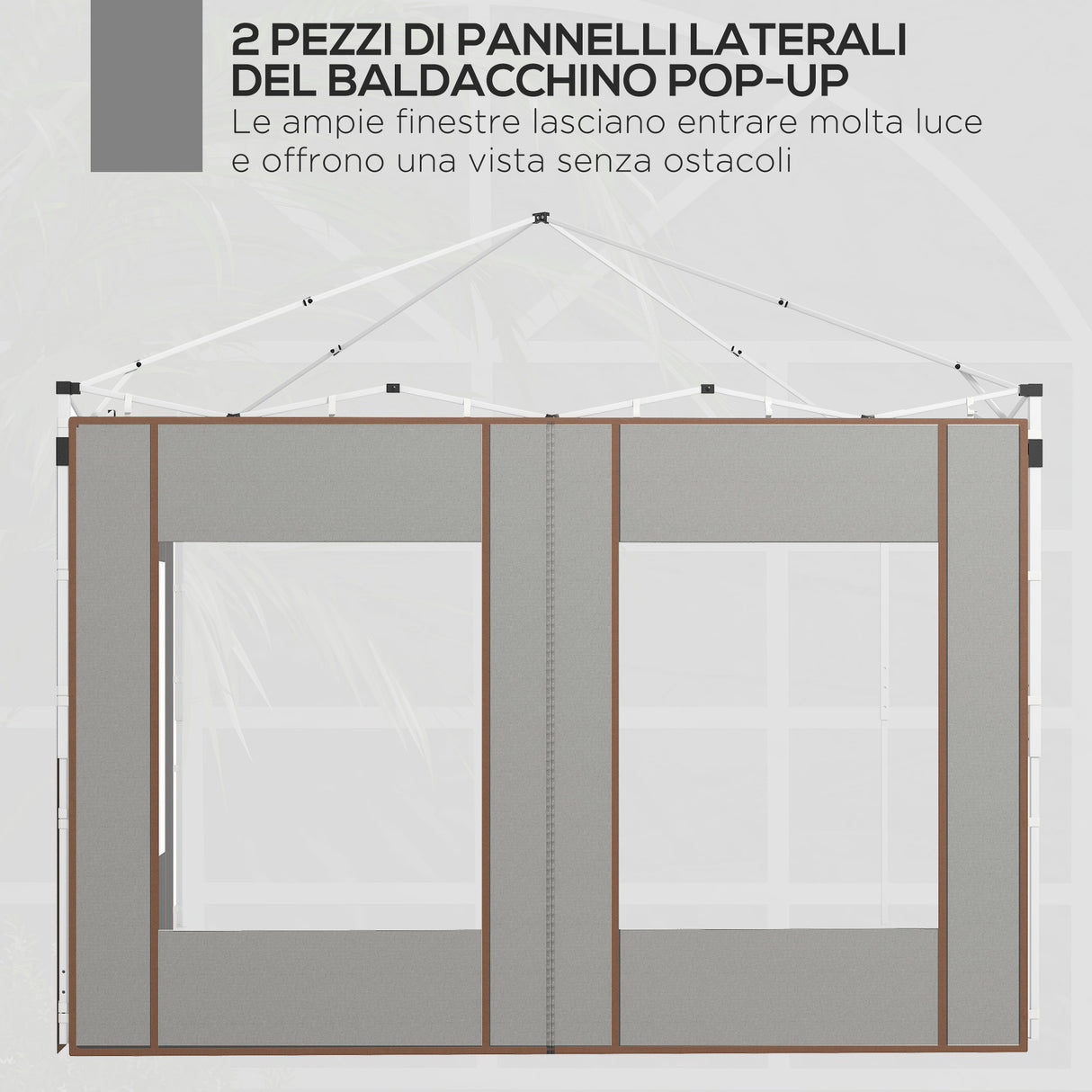 2 PEZZI DI PANNELLI LATERALI DEL BALDACCHINO POP-UP
Le ampie finestre lasciano entrare molta luce e offrono una vista senza ostacoli