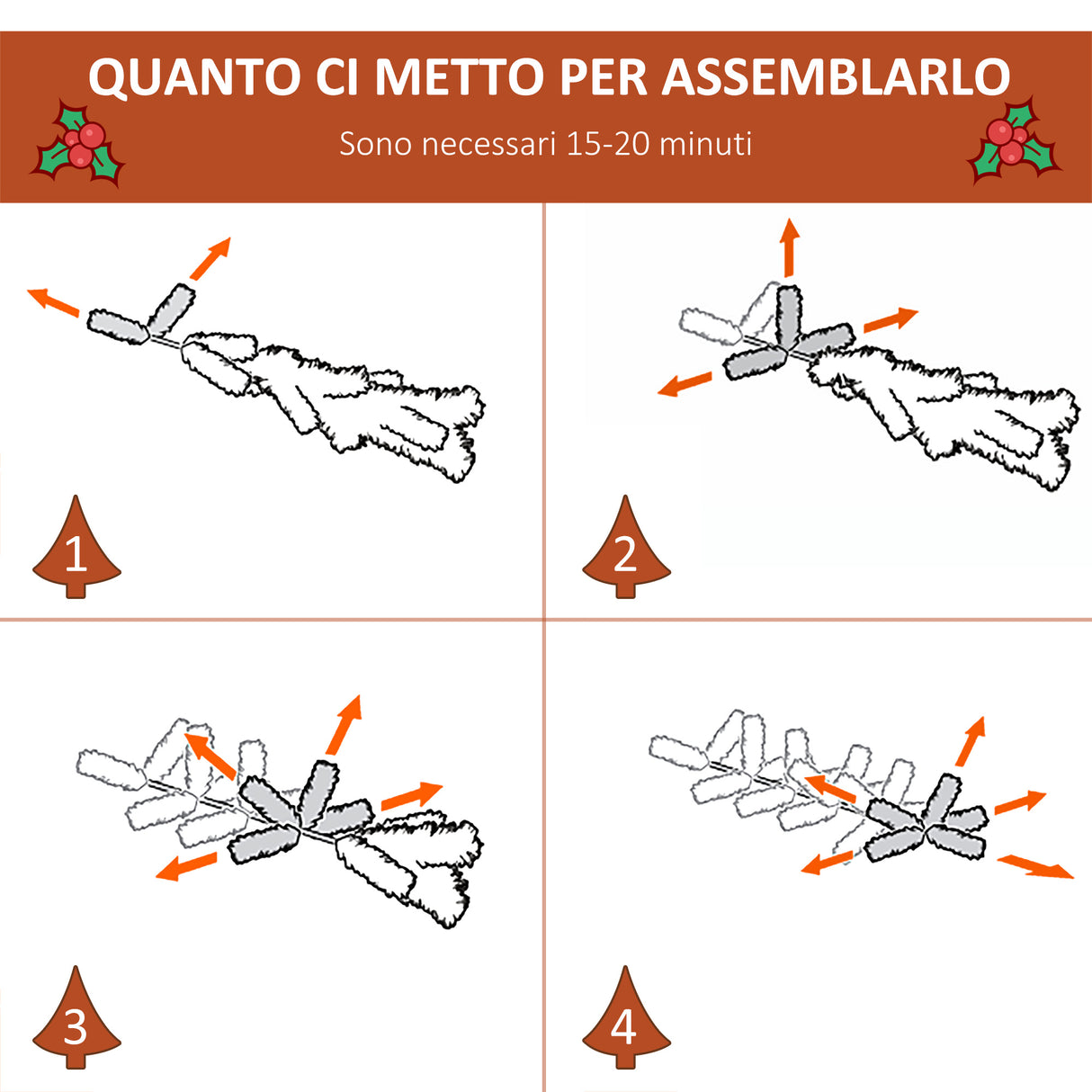 QUANTO CI METTO PER ASSEMBLARLO

Sono necessari 15-20 minuti

1

2

3

4