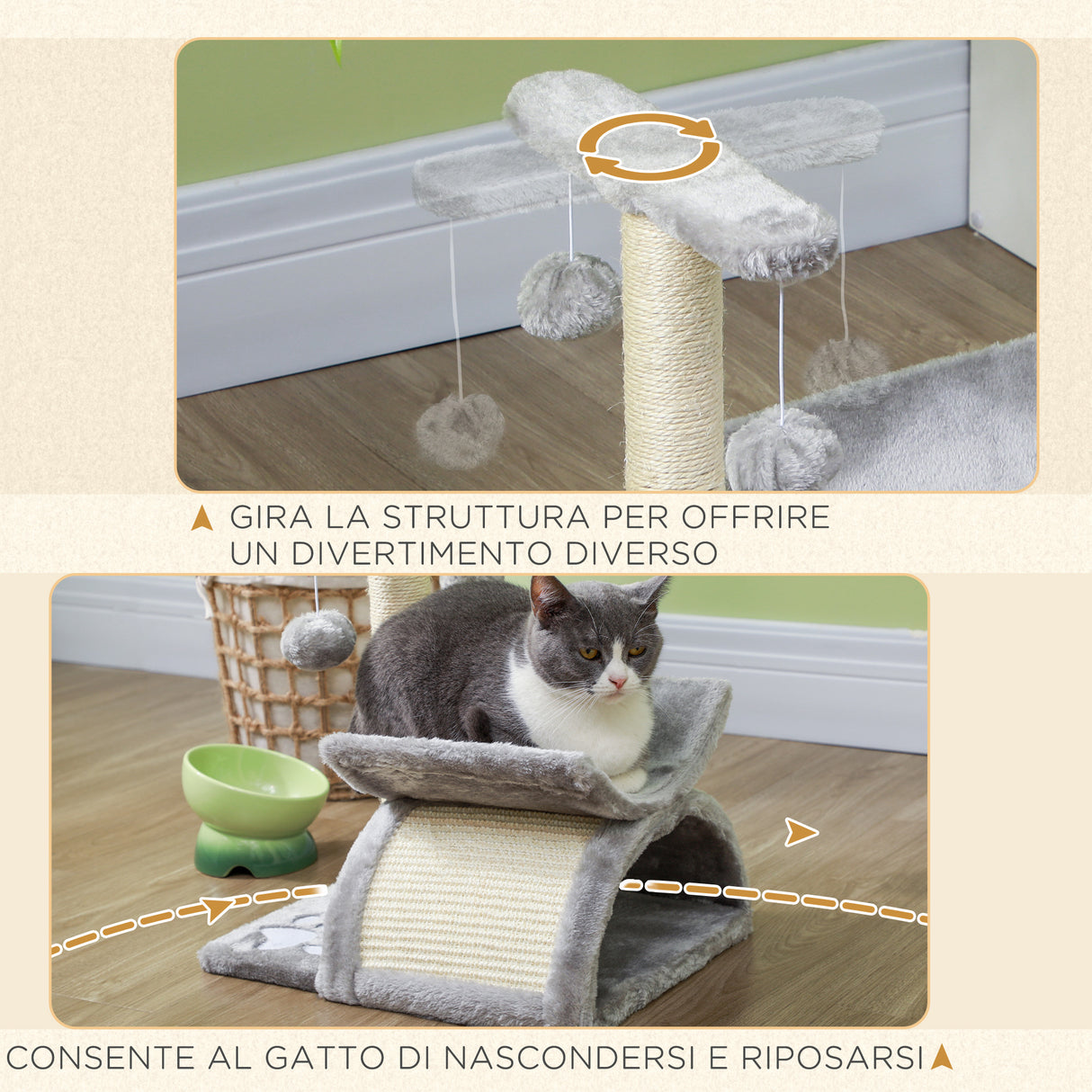 GIRA LA STRUTTURA PER OFFRIRE UN DIVERTIMENTO DIVERSO

CONSENTE AL GATTO DI NASCONDERSI E RIPOSARSI