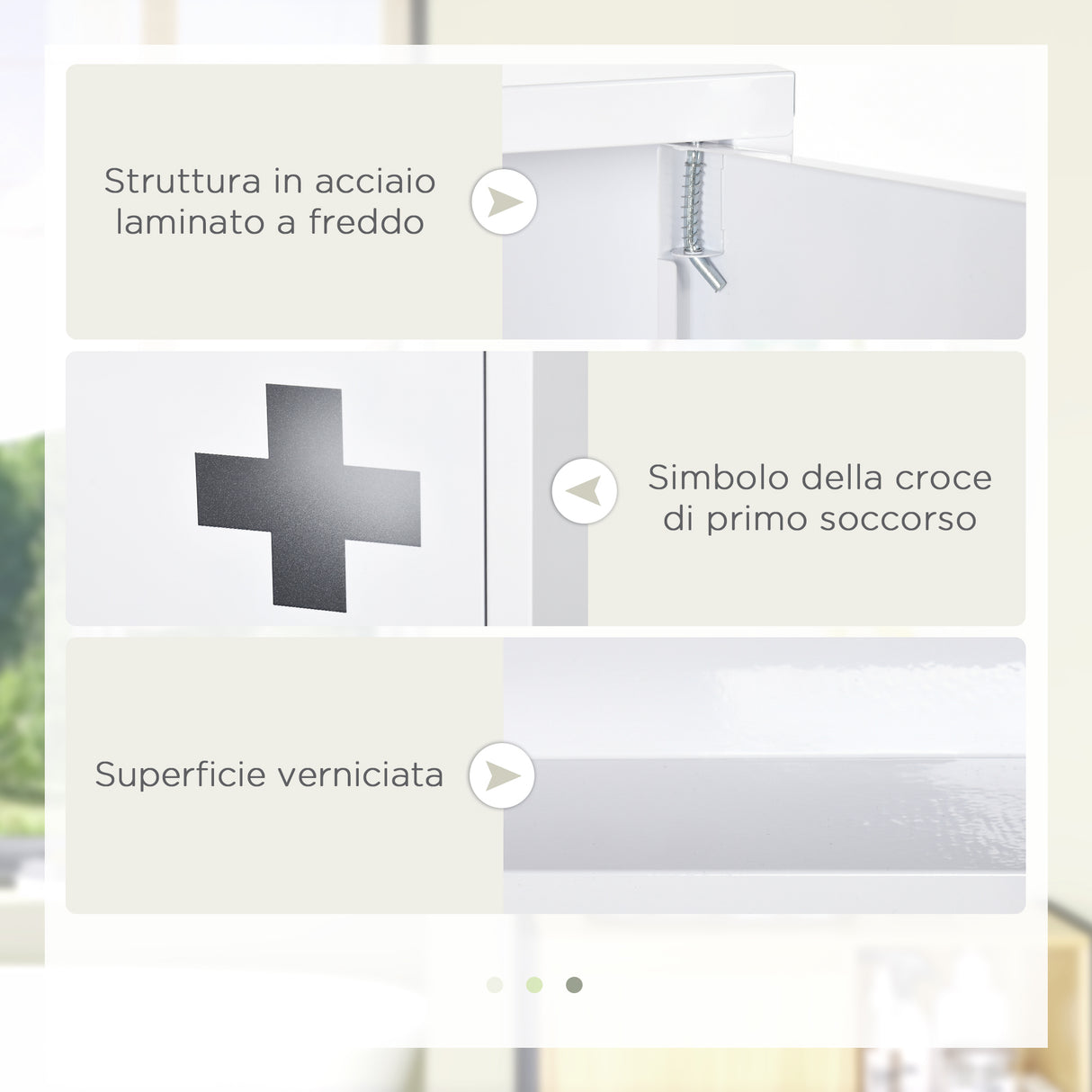 Struttura in acciaio laminato a freddo

Simbolo della croce di primo soccorso

Superficie verniciata