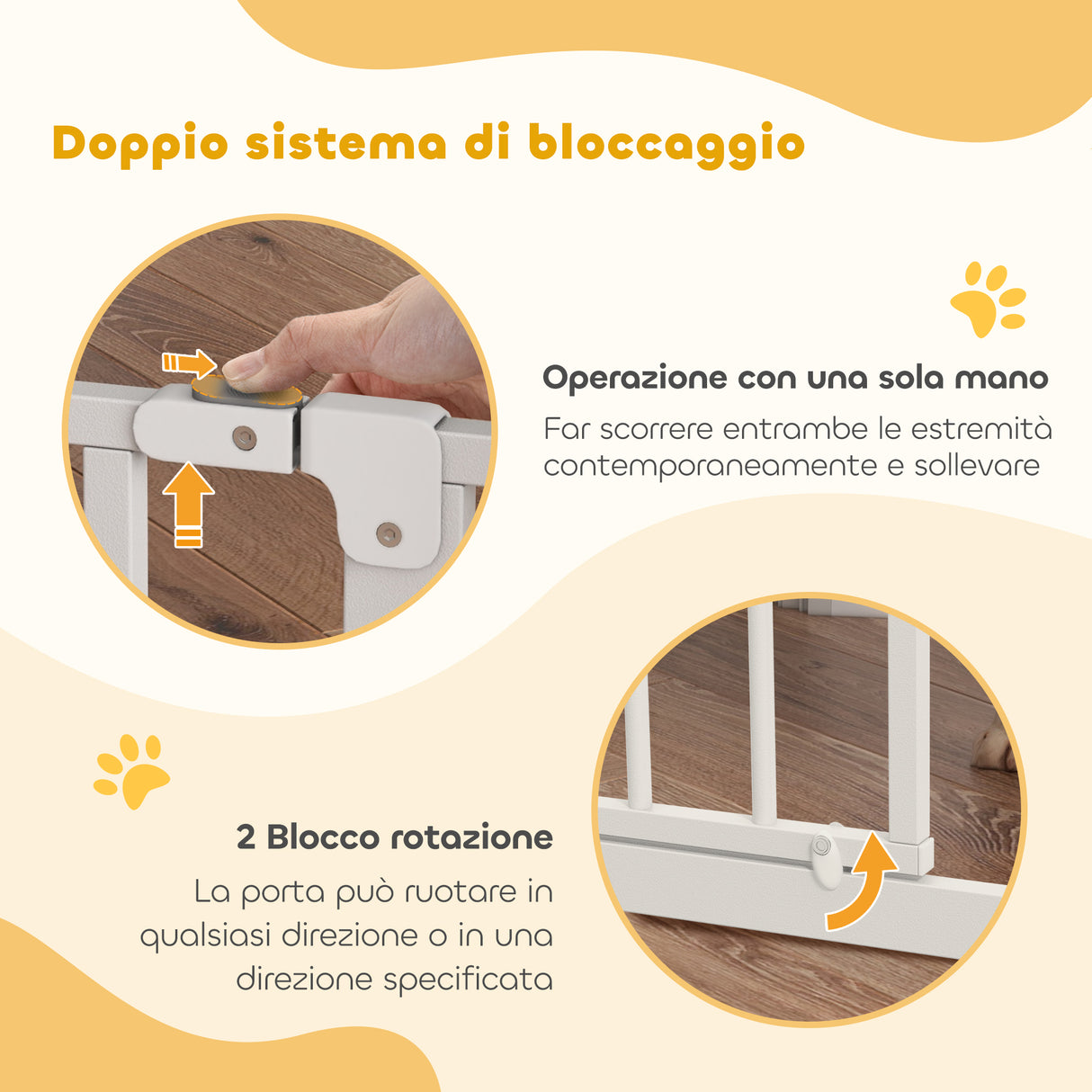 Doppio sistema di bloccaggio

Operazione con una sola mano

Far scorrere entrambe le estremità contemporaneamente e sollevare

2 Blocco rotazione

La porta può ruotare in qualsiasi direzione o in una direzione specificata