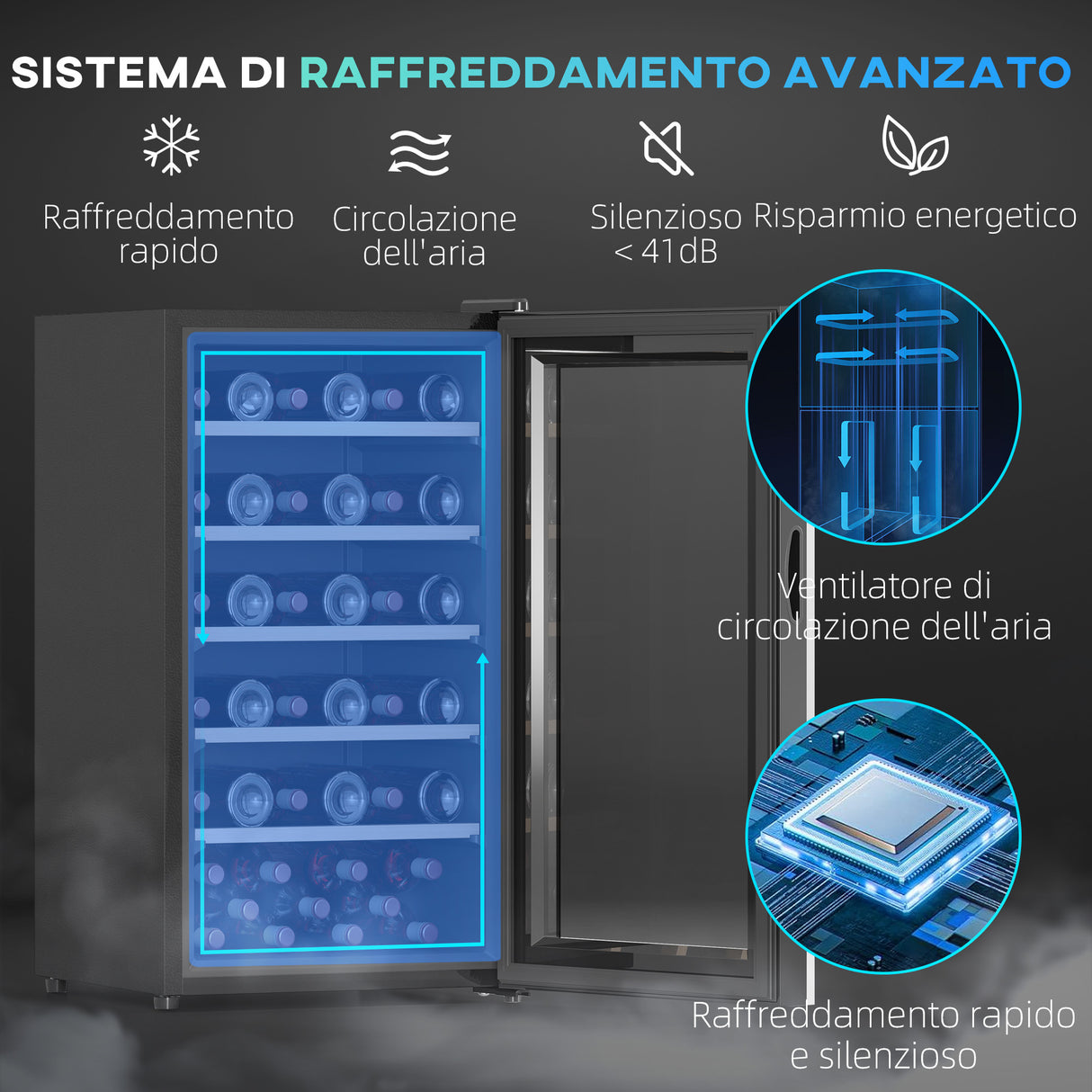 SISTEMA DI RAFFREDDAMENTO AVANZATO

Raffreddamento rapido

Circolazione dell'aria

Silenzioso < 41dB

Risparmio energetico

Ventilatore di circolazione dell'aria

Raffreddamento rapido e silenzioso