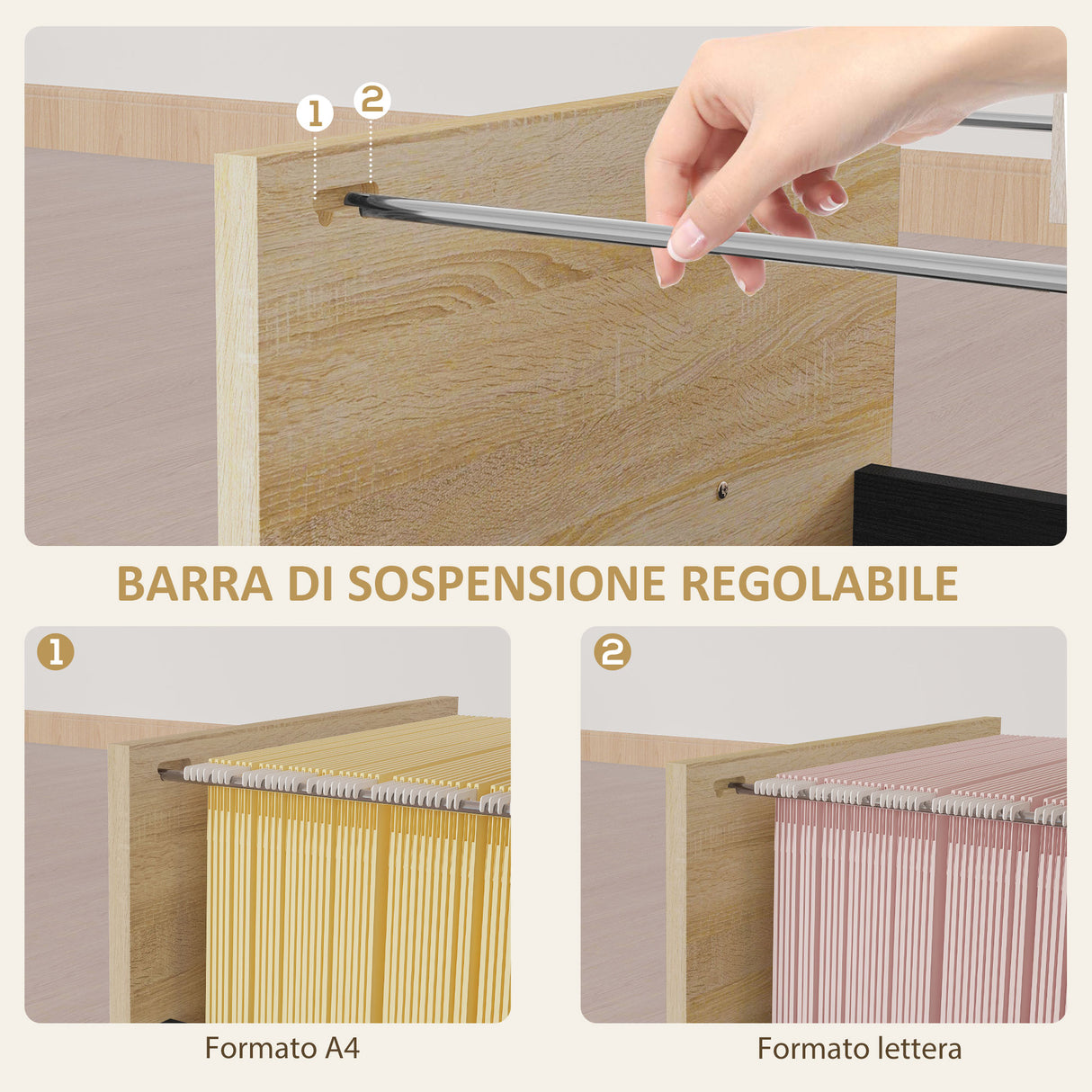 1 2

BARRA DI SOSPENSIONE REGOLABILE

1

Formato A4

2

Formato lettera