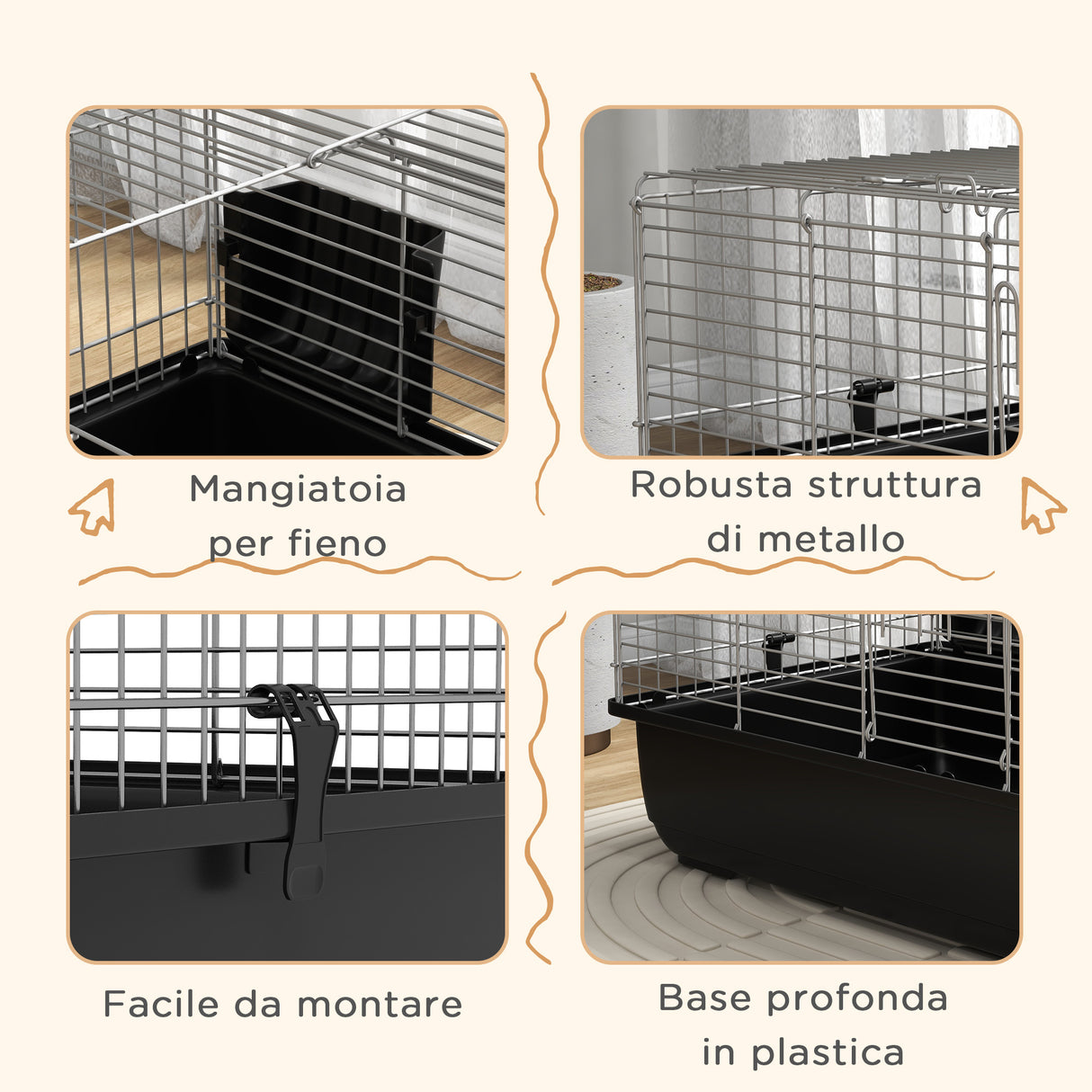 Mangiatoia per fieno

Robusta struttura di metallo

Facile da montare

Base profonda in plastica