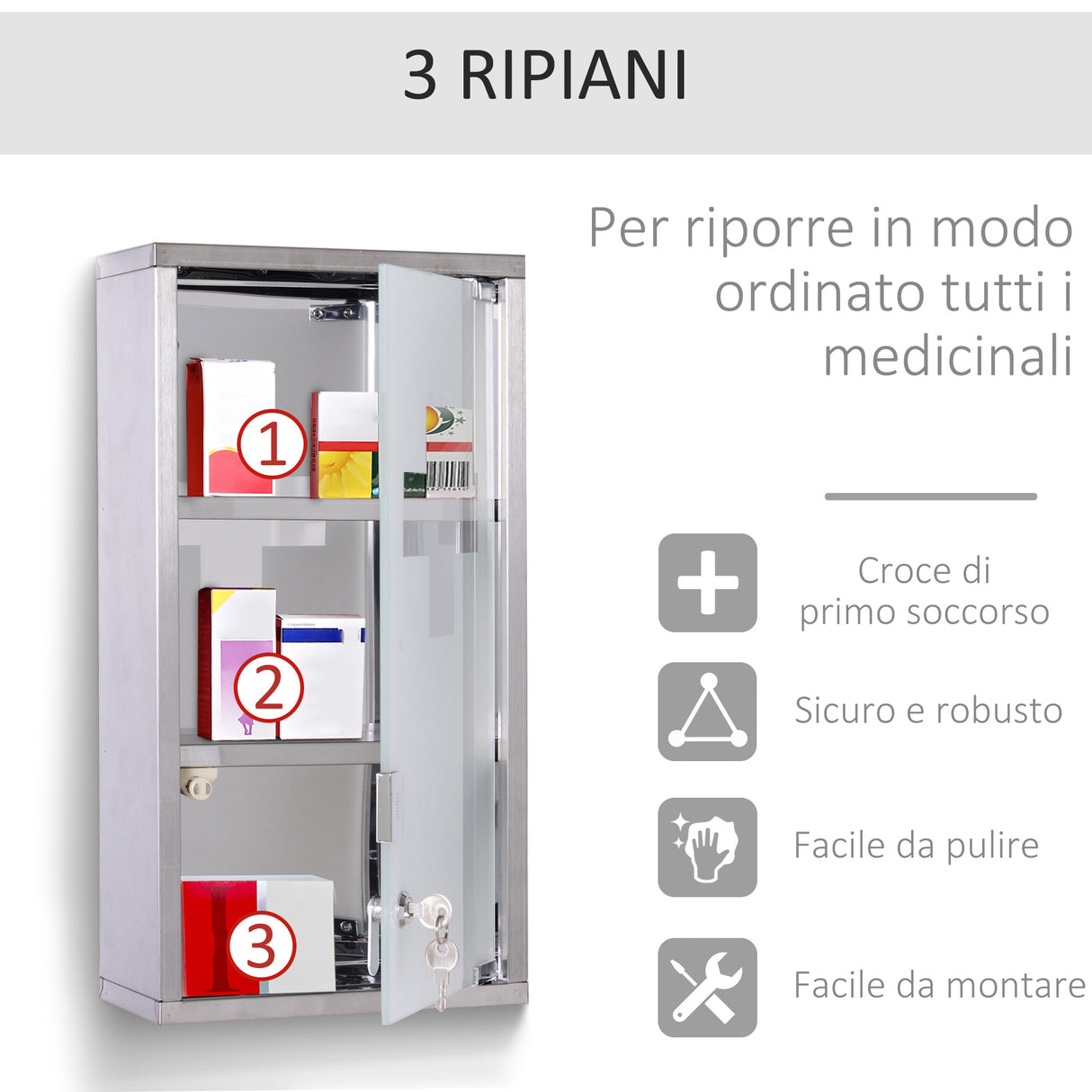 3 RIPIANI

Per riporre in modo ordinato tutti i medicinali

1

2

3

Croce di primo soccorso

Sicuro e robusto

Facile da pulire

Facile da montare