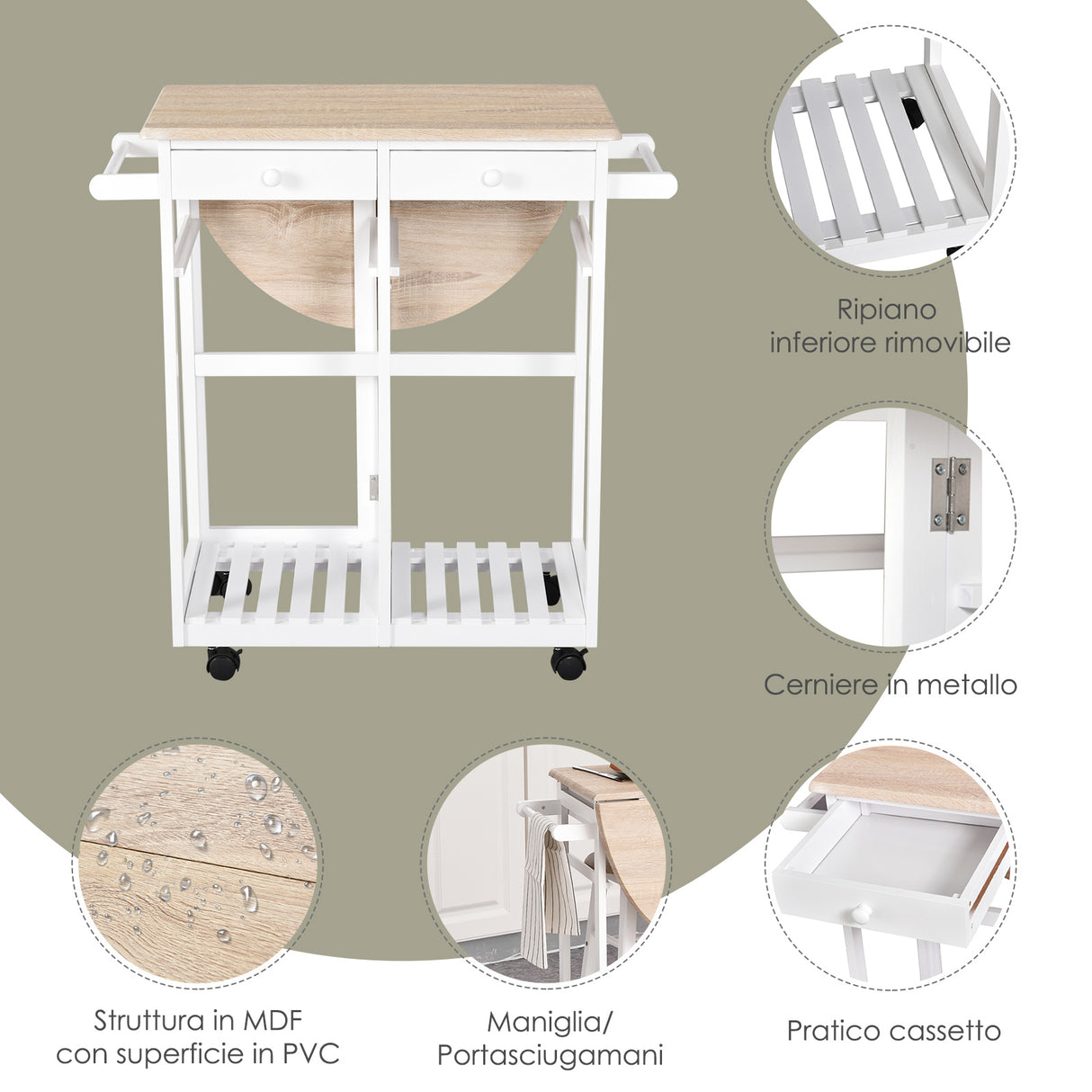 Ripiano inferiore rimovibile

Cerniere in metallo

Struttura in MDF con superficie in PVC

Maniglia/ Portasciugamani

Pratico cassetto