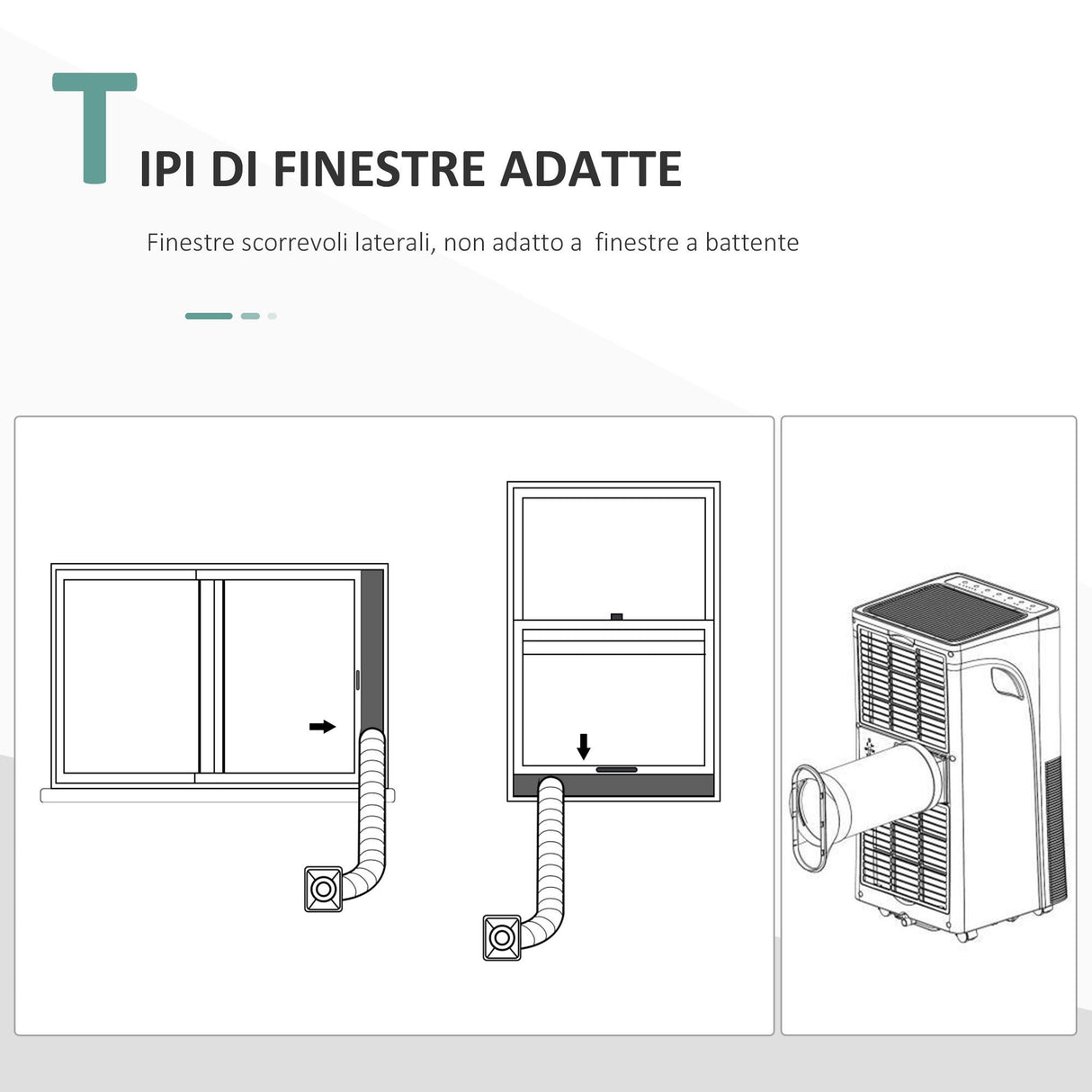 TIPI DI FINESTRE ADATTE

Finestre scorrevoli laterali, non adatto a  finestre a battente