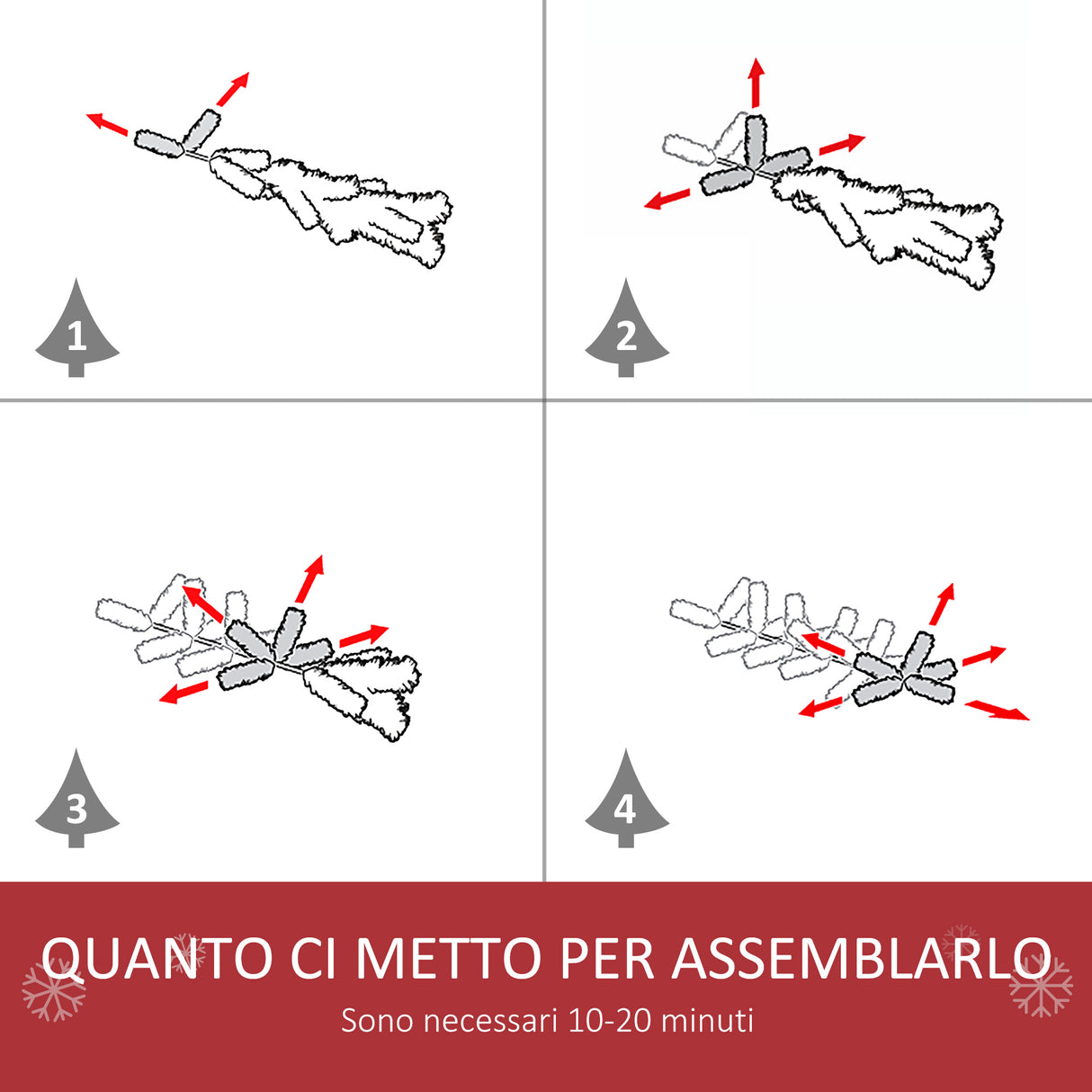 1

2

3

4

QUANTO CI METTO PER ASSEMBLARLO
Sono necessari 10-20 minuti