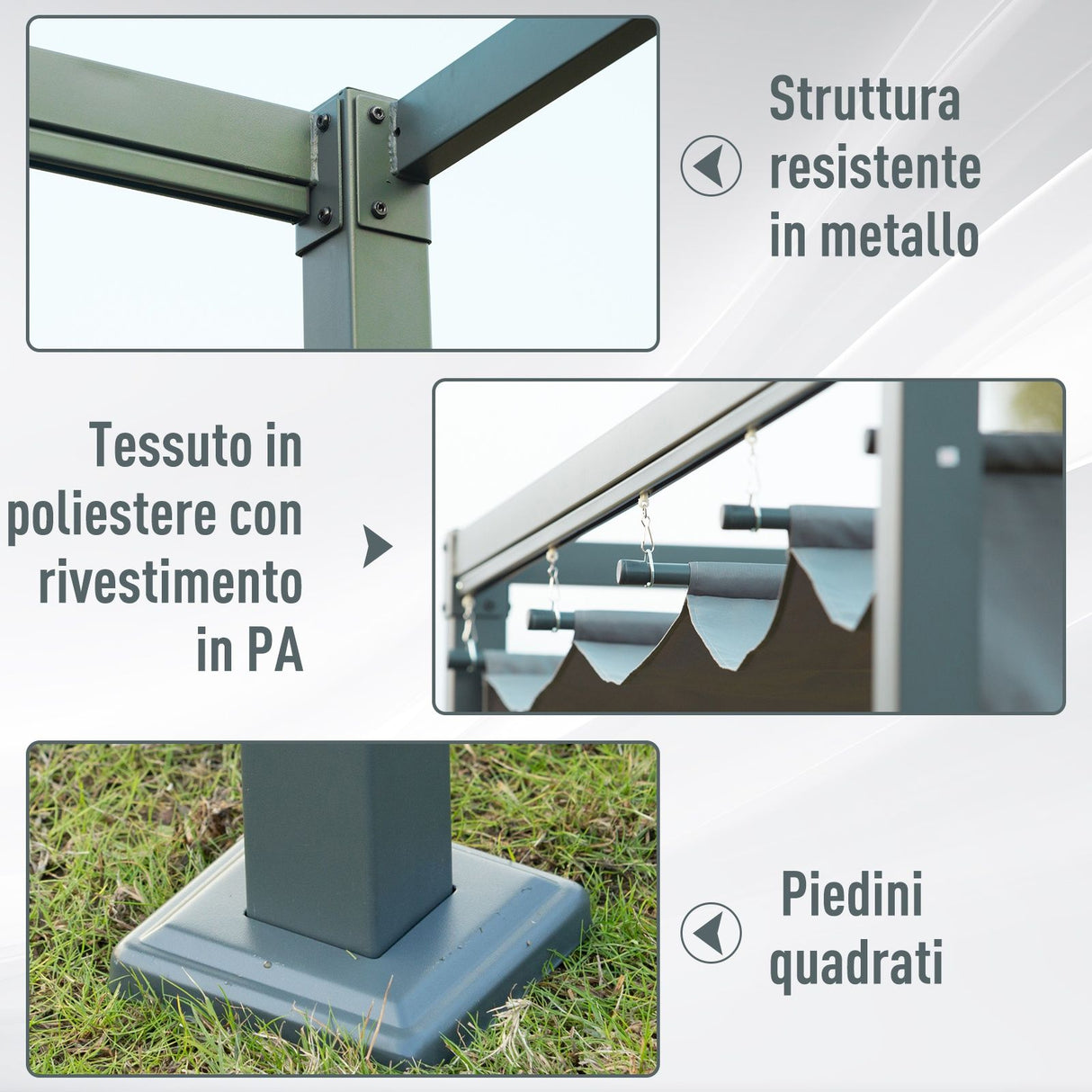 Struttura resistente in metallo

Tessuto in poliestere con rivestimento in PA

Piedini quadrati