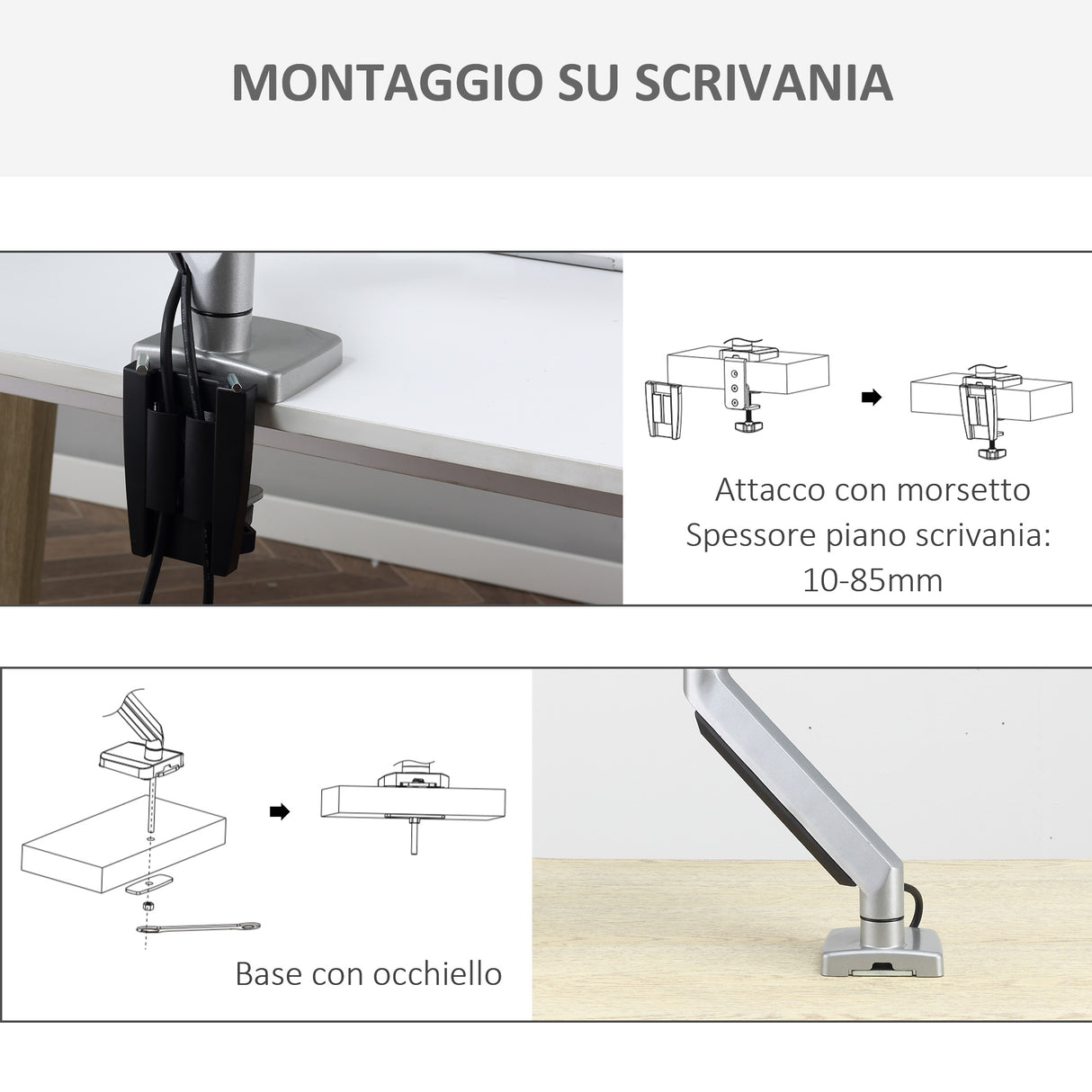 MONTAGGIO SU SCRIVANIA

Attacco con morsetto
Spessore piano scrivania:
10-85mm

Base con occhiello